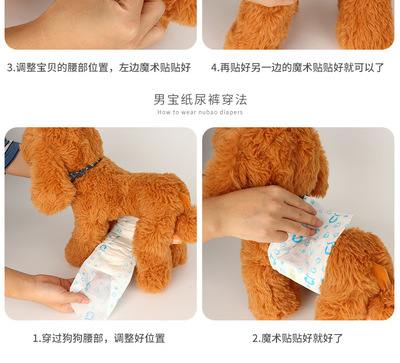 3.调整宝贝的腰部位置，左边魔术贴贴好

4.再贴好另一边的魔术贴贴好就可以了

男宝纸尿裤穿法
How to wear nubao diapers

1.穿过狗狗腰部，调整好位置

2.魔术贴贴好就好了