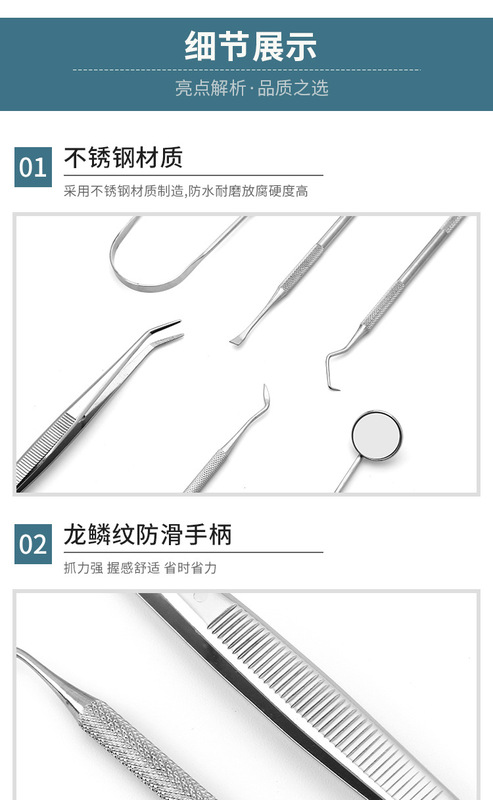 细节展示

亮点解析·品质之选

01 不锈钢材质

采用不锈钢材质制造,防水耐磨放腐硬度高

02 龙鳞纹防滑手柄

抓力强 握感舒适 省时省力