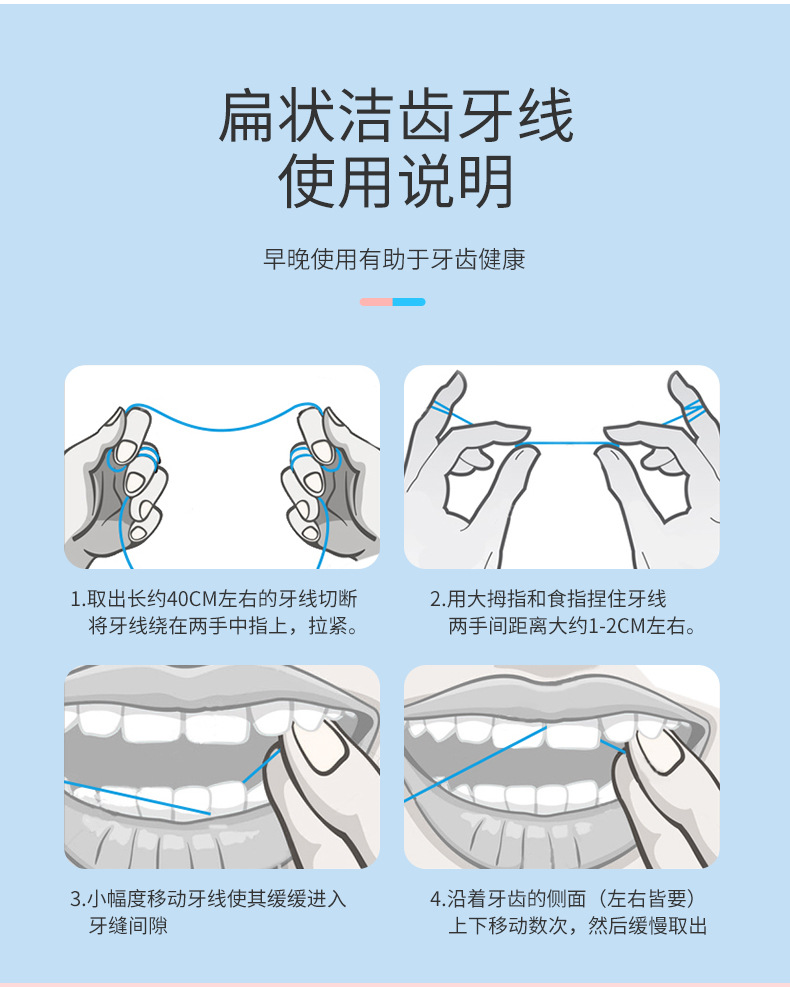 扁状洁齿牙线
使用说明

早晚使用有助于牙齿健康

1.取出长约40CM左右的牙线切断
将牙线绕在两手中指上，拉紧。

2.用大拇指和食指捏住牙线
两手间距离大约1-2CM左右。

3.小幅度移动牙线使其缓缓进入
牙缝间隙

4.沿着牙齿的侧面（左右皆要）
上下移动数次，然后缓慢取出