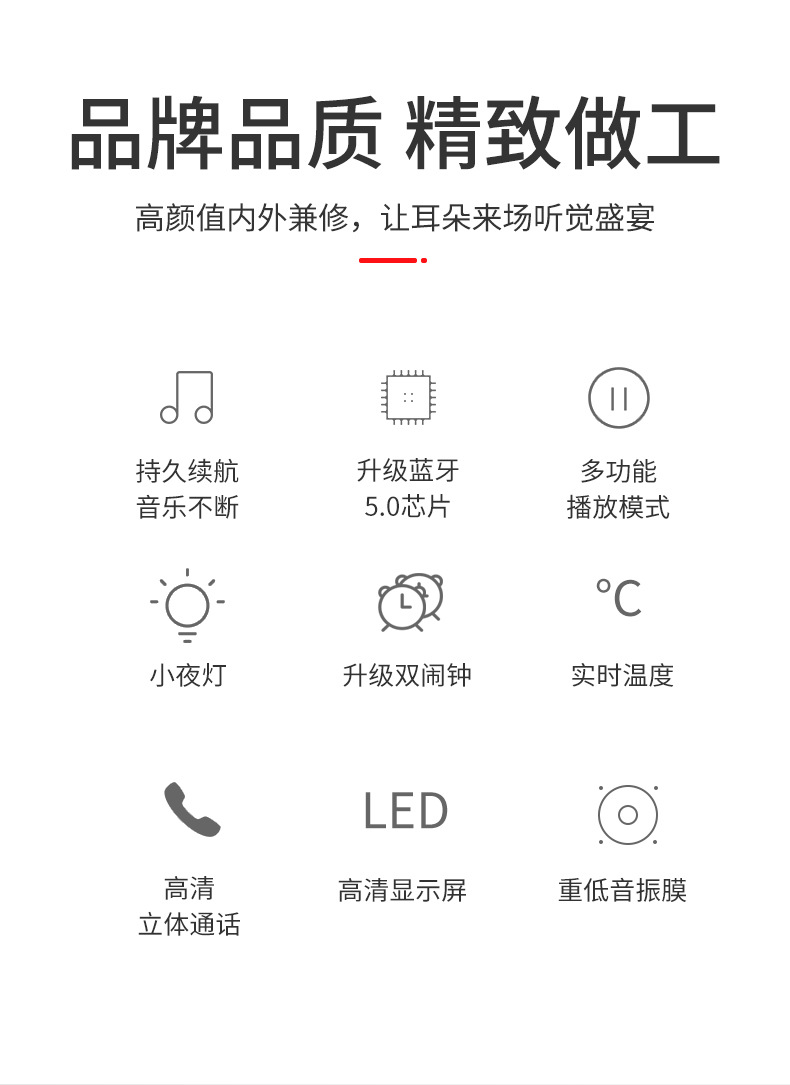 品牌品质 精致做工

高颜值内外兼修，让耳朵来场听觉盛宴

持久续航
音乐不断

升级蓝牙
5.0芯片

多功能
播放模式

小夜灯

升级双闹钟

°C

实时温度

高清
立体通话

LED

高清显示屏

重低音振膜