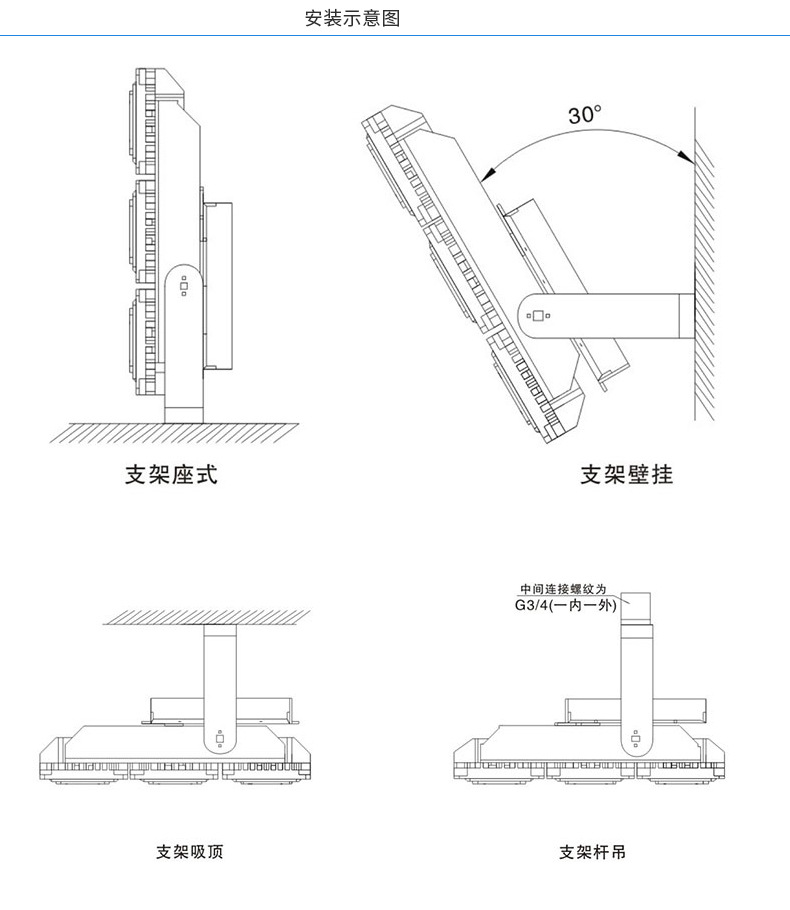 安装示意图

30°

支架座式

支架壁挂

中间连接螺纹为
G3/4(一内一外)

支架吸顶

支架杆吊