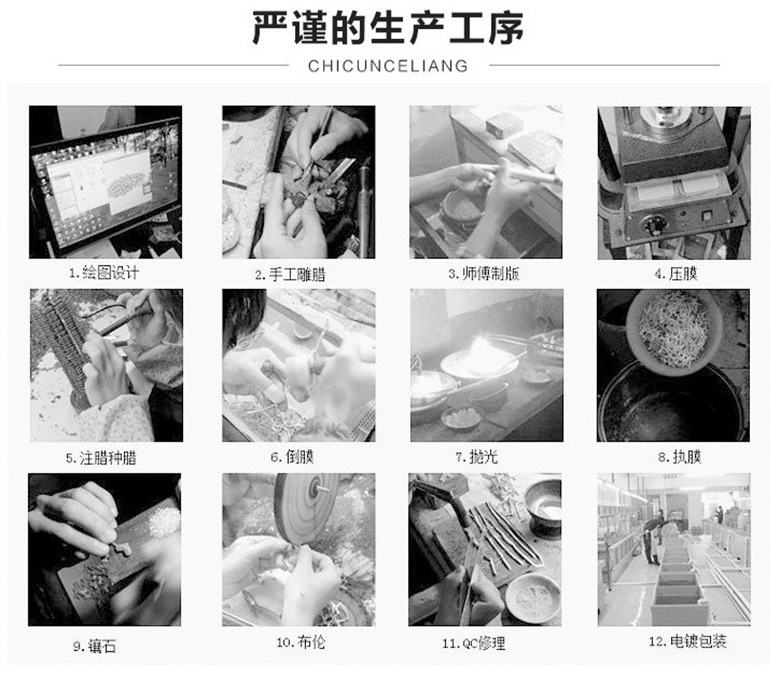 严谨的生产工序

CHICUNCELIANG

1.绘图设计

2.手工雕腊

3.师傅制版

4.压膜

5.注腊种腊

6.倒膜

7.抛光

8.执膜

9.镶石

10.布伦

11.QC修理

12.电镀包装