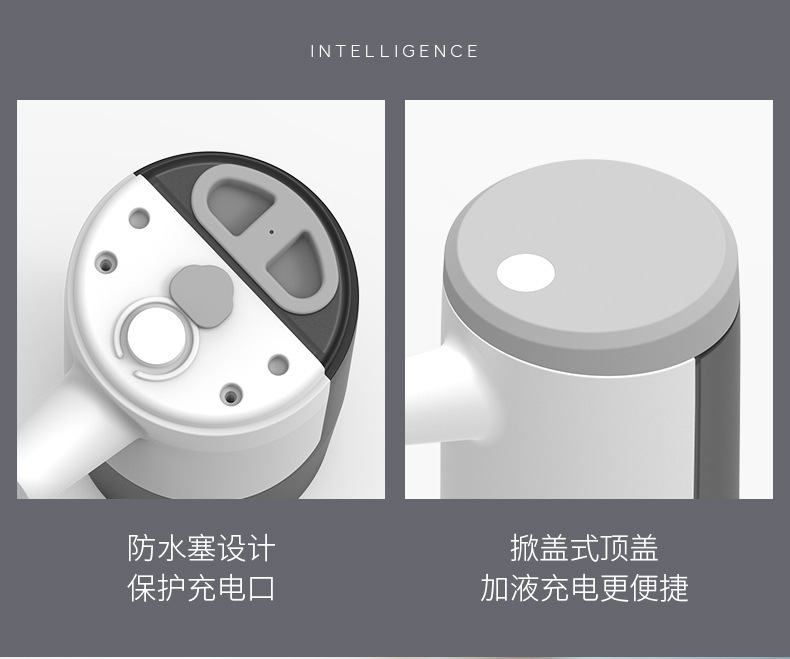 INTELLIGENCE

防水塞设计
保护充电口

掀盖式顶盖
加液充电更便捷