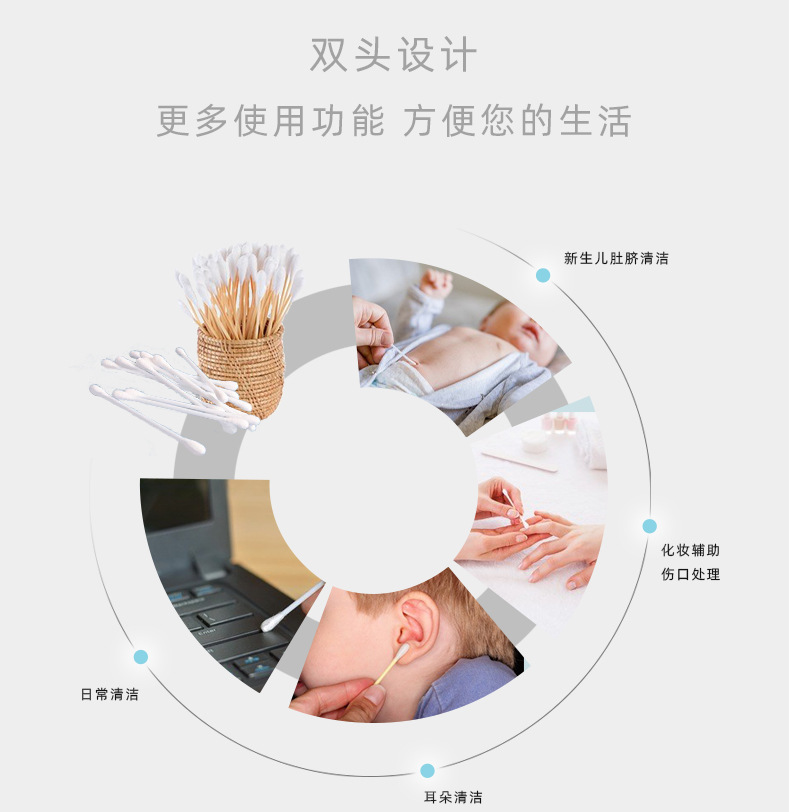 双头设计

更多使用功能 方便您的生活

新生儿肚脐清洁

化妆辅助
伤口处理

日常清洁

耳朵清洁