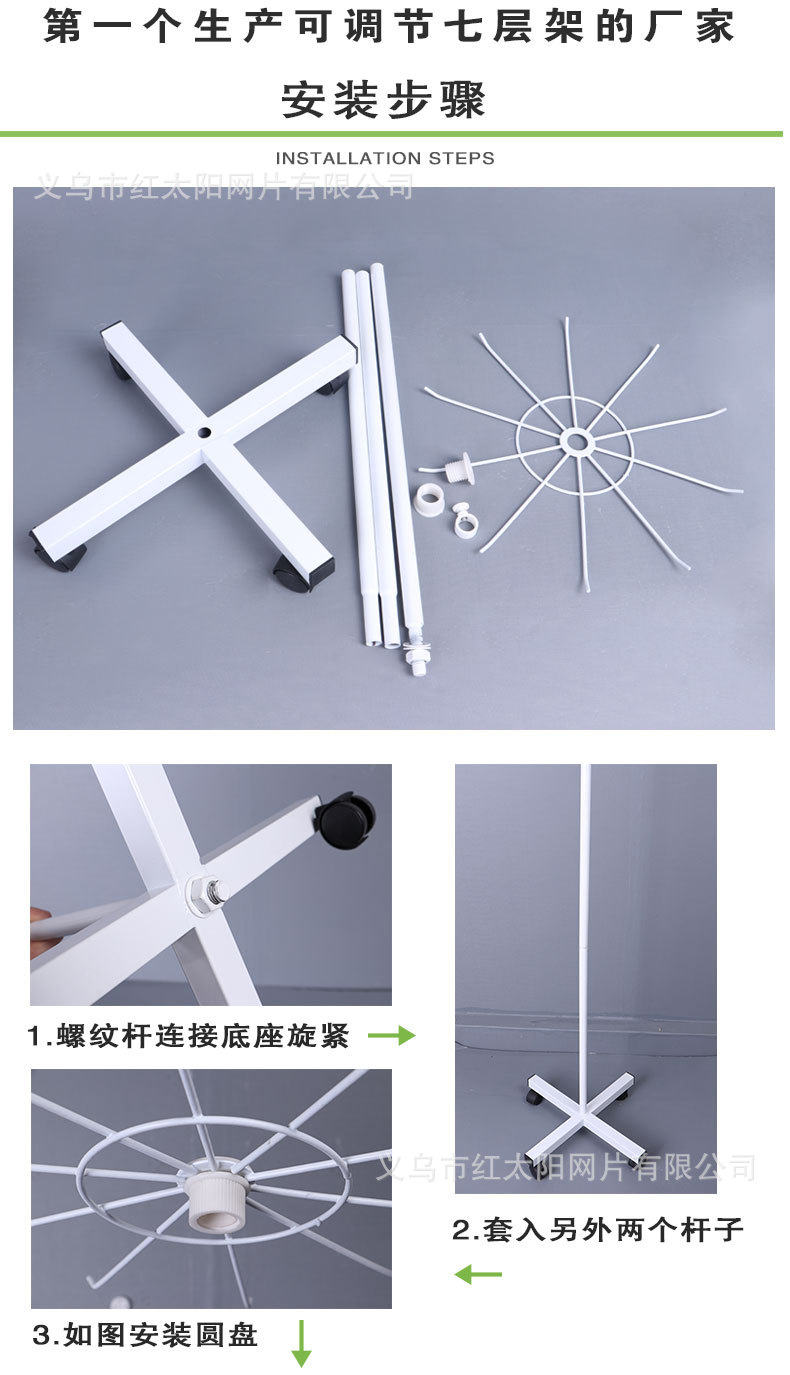 第一个生产可调节七层架的厂家

安装步骤

INSTALLATION STEPS

义乌市红太阳网片有限公司

1.螺纹杆连接底座旋紧

义乌市红太阳网片有限公司

2.套入另外两个杆子

3.如图安装圆盘