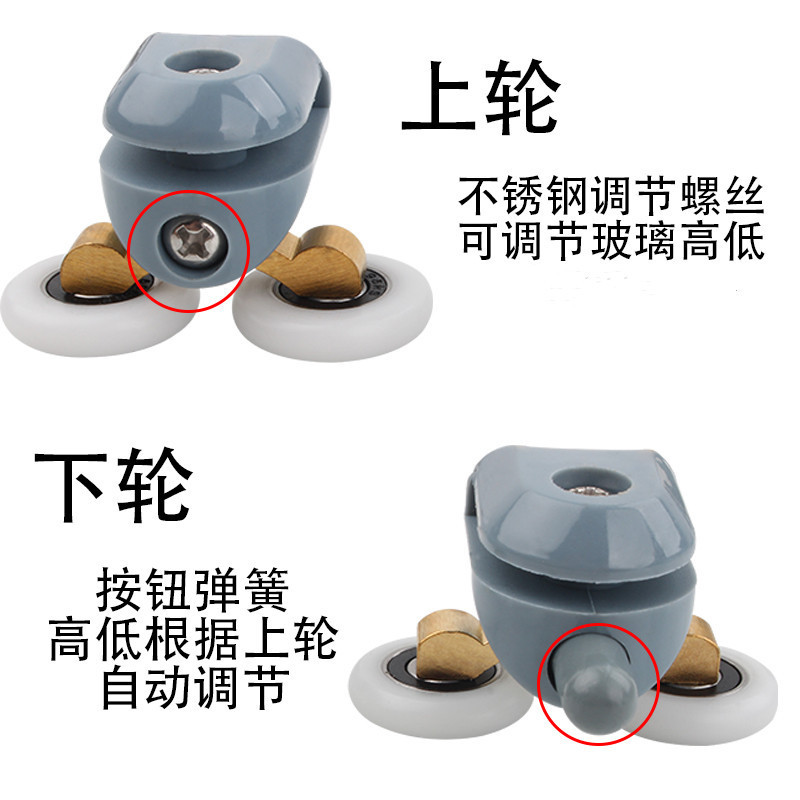 上轮

不锈钢调节螺丝
可调节玻璃高低

下轮

按钮弹簧
高低根据上轮
自动调节