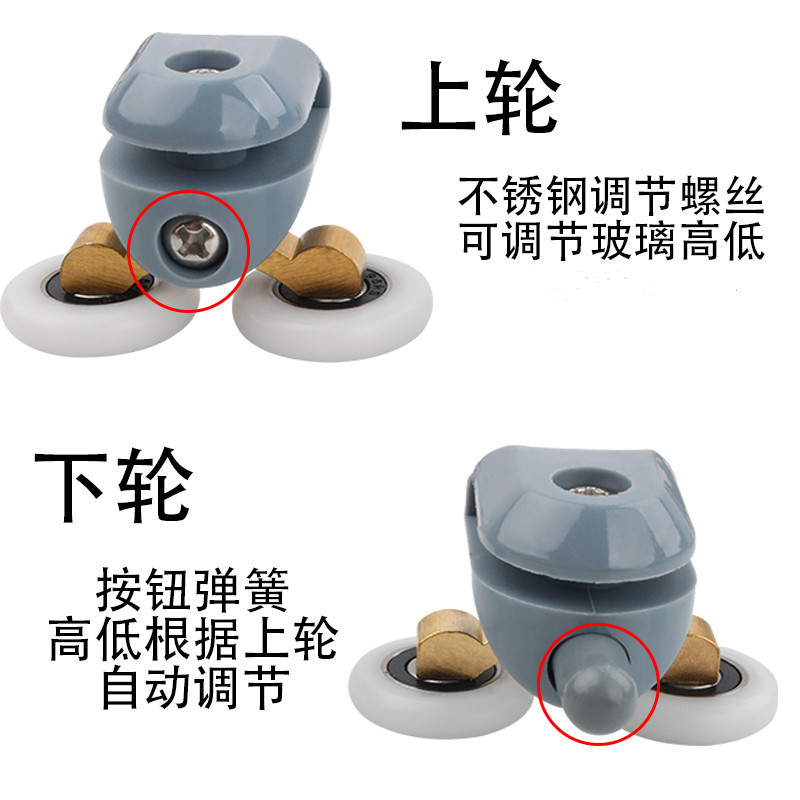 上轮

不锈钢调节螺丝
可调节玻璃高低

下轮

按钮弹簧
高低根据上轮
自动调节