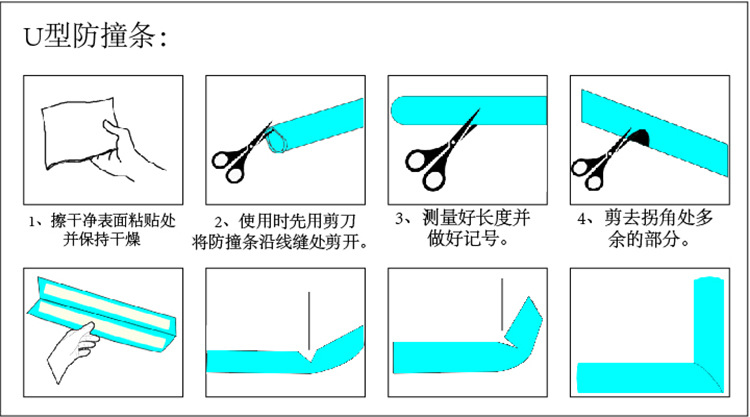 U型防撞条：

1、擦干净表面粘贴处并保持干燥

2、使用时先用剪刀将防撞条沿线缝处剪开。

3、测量好长度并做好记号。

4、剪去拐角处多余的部分。