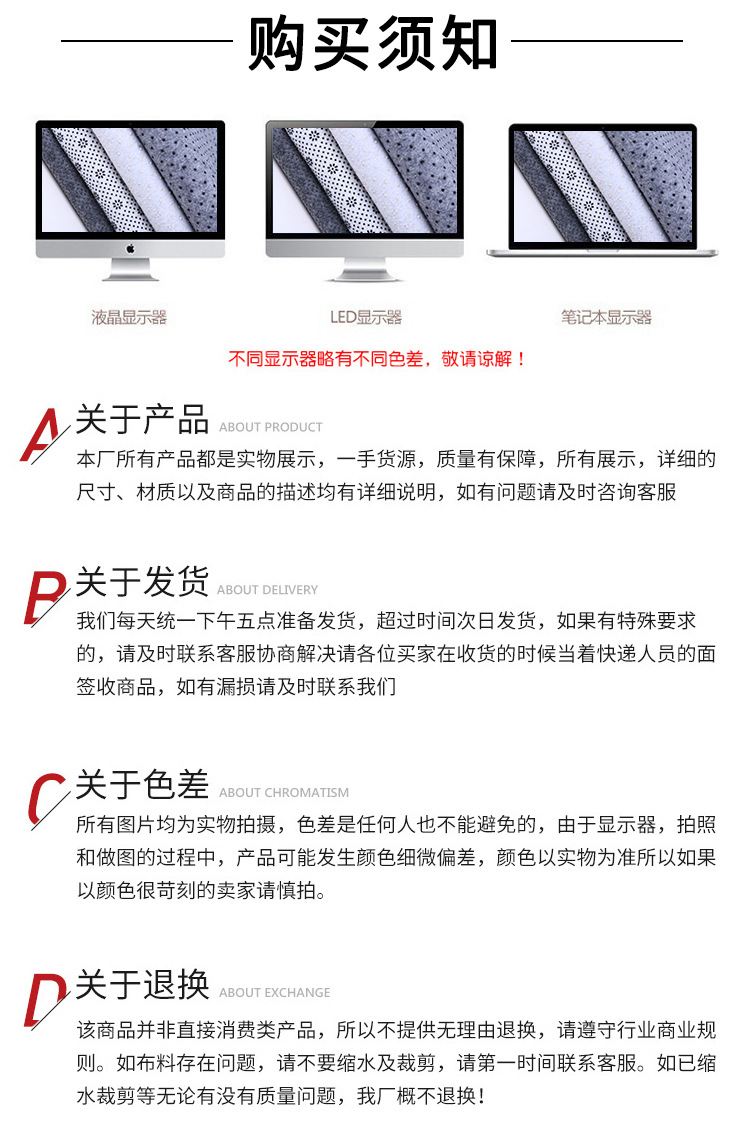 购买须知

液晶显示器

LED显示器

笔记本显示器

不同显示器略有不同色差，敬请谅解！

A 关于产品 ABOUT PRODUCT

本厂所有产品都是实物展示，一手货源，质量有保障，所有展示，详细的尺寸、材质以及商品的描述均有详细说明，如有问题请及时咨询客服

B 关于发货 ABOUT DELIVERY

我们每天统一下午五点准备发货，超过时间次日发货，如果有特殊要求的，请及时联系客服协商解决请各位买家在收货的时候当着快递人员的面签收商品，如有漏损请及时联系我们

C 关于色差 ABOUT CHROMATISM

所有图片均为实物拍摄，色差是任何人也不能避免的，由于显示器，拍照和做图的过程中，产品可能发生颜色细微偏差，颜色以实物为准所以如果以颜色很苛刻的卖家请慎拍。

D 关于退换 ABOUT EXCHANGE

该商品并非直接消费类产品，所以不提供无理由退换，请遵守行业商业规则。如布料存在问题，请不要缩水及裁剪，请第一时间联系客服。如已缩水裁剪等无论有没有质量问题，我厂概不退换！