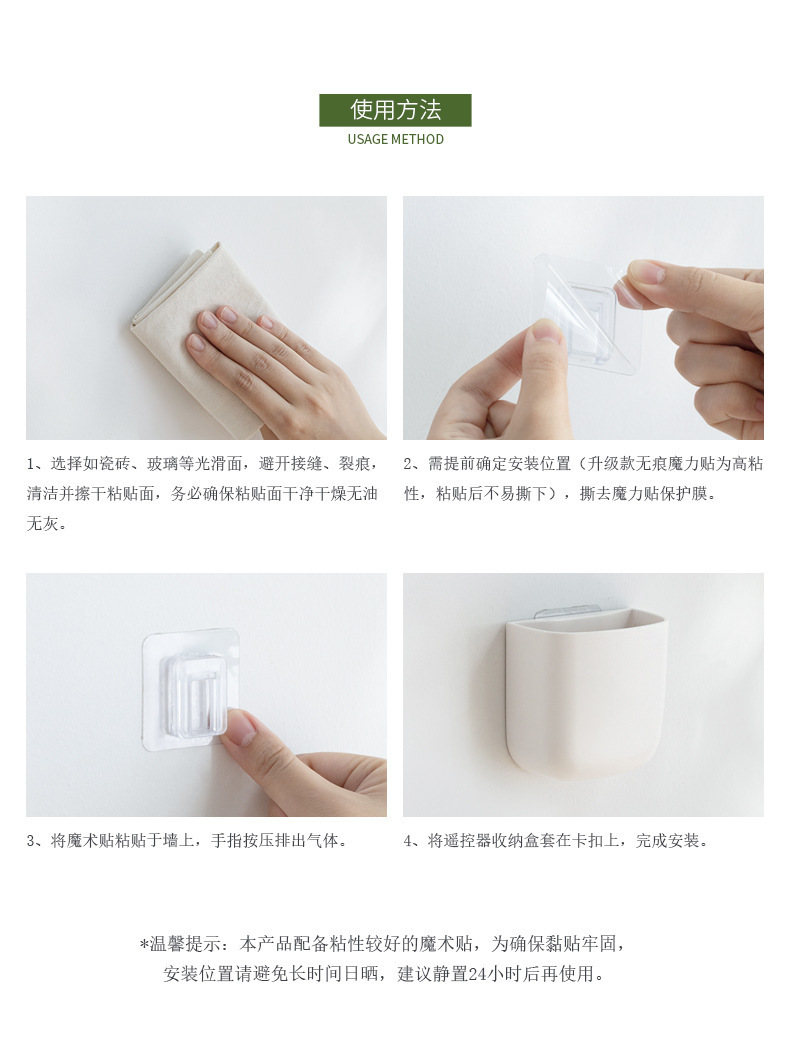 使用方法
USAGE METHOD

1、选择如瓷砖、玻璃等光滑面，避开接缝、裂痕，清洁并擦干粘贴面，务必确保粘贴面干净干燥无油无灰。

2、需提前确定安装位置（升级款无痕魔力贴为高粘性，粘贴后不易撕下），撕去魔力贴保护膜。

3、将魔术贴粘贴于墙上，手指按压排出气体。

4、将遥控器收纳盒套在卡扣上，完成安装。

*温馨提示：本产品配备粘性较好的魔术贴，为确保黏贴牢固，安装位置请避免长时间日晒，建议静置24小时后再使用。