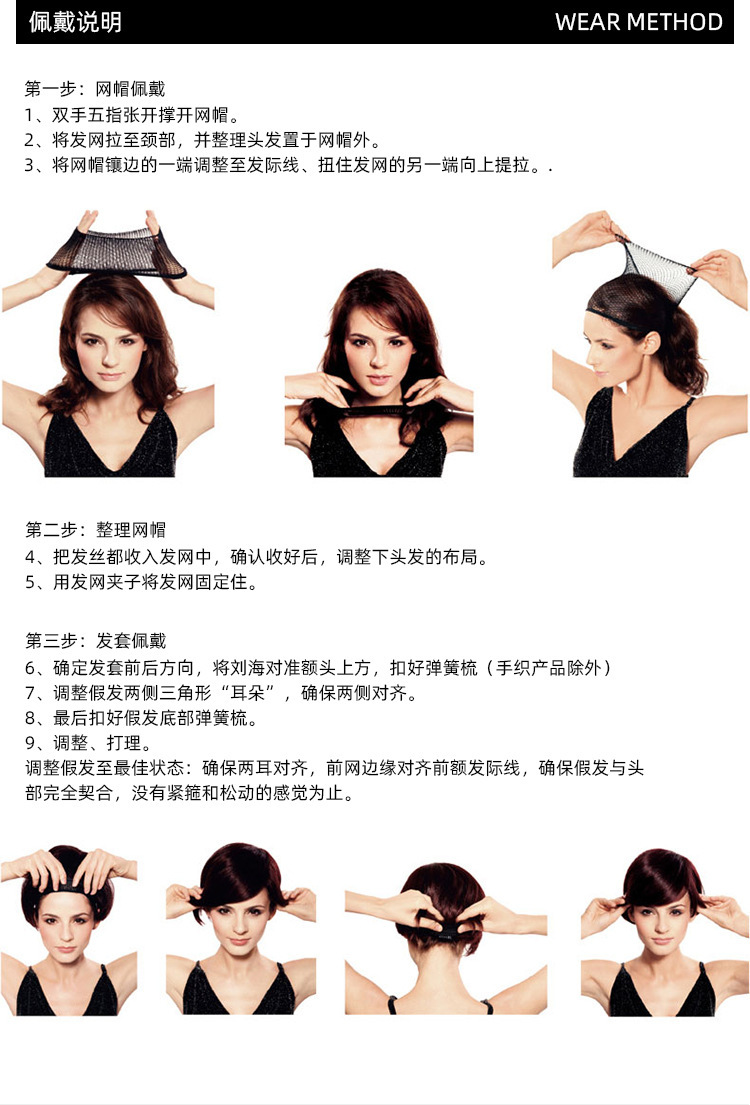 佩戴说明

WEAR METHOD

第一步：网帽佩戴
1、双手五指张开撑开网帽。
2、将发网拉至颈部，并整理头发置于网帽外。
3、将网帽镶边的一端调整至发际线、扭住发网的另一端向上提拉。.

第二步：整理网帽
4、把发丝都收入发网中，确认收好后，调整下头发的布局。
5、用发网夹子将发网固定住。

第三步：发套佩戴
6、确定发套前后方向，将刘海对准额头上方，扣好弹簧梳（手织产品除外）
7、调整假发两侧三角形“耳朵”，确保两侧对齐。
8、最后扣好假发底部弹簧梳。
9、调整、打理。
调整假发至最佳状态：确保两耳对齐，前网边缘对齐前额发际线，确保假发与头部完全契合，没有紧箍和松动的感觉为止。