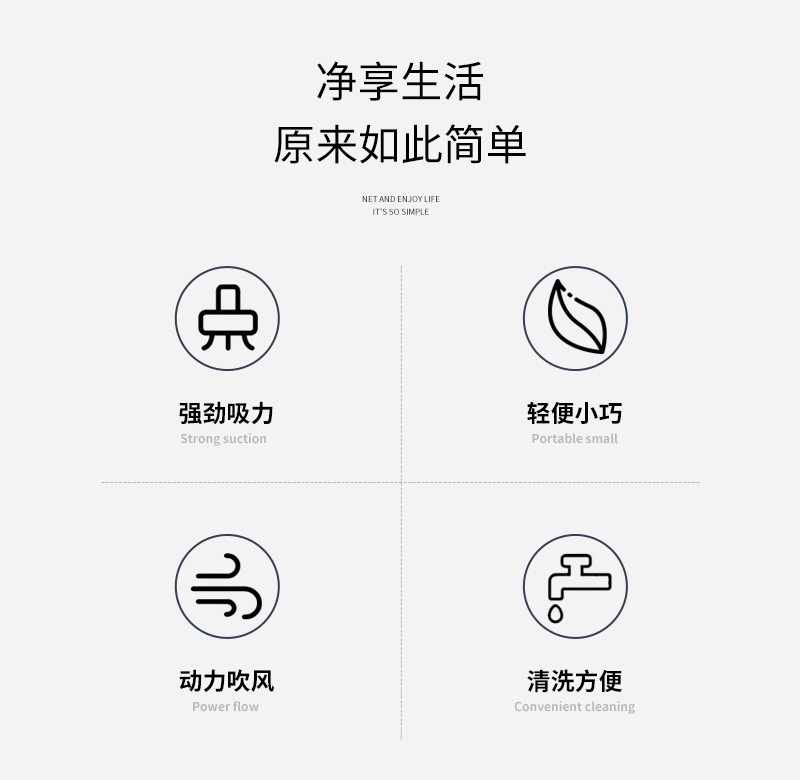 净享生活
原来如此简单

NET AND ENJOY LIFE
IT'S SO SIMPLE

强劲吸力
Strong suction

轻便小巧
Portable small

动力吹风
Power flow

清洗方便
Convenient cleaning