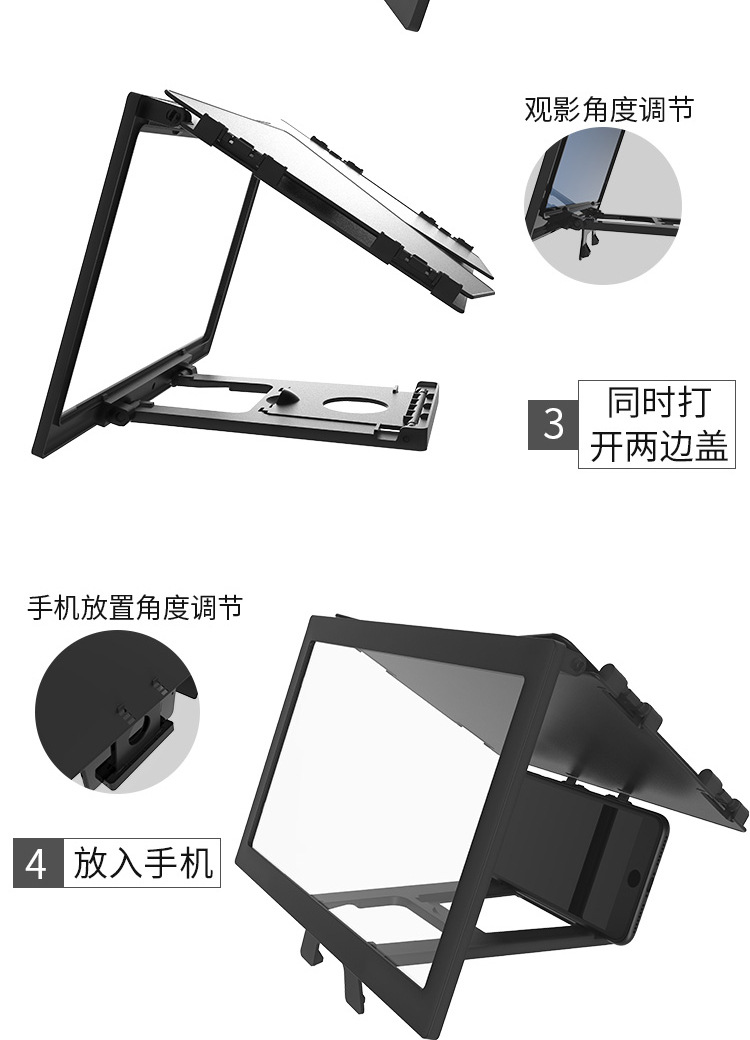 观影角度调节

3 同时打开两边盖

手机放置角度调节

4 放入手机