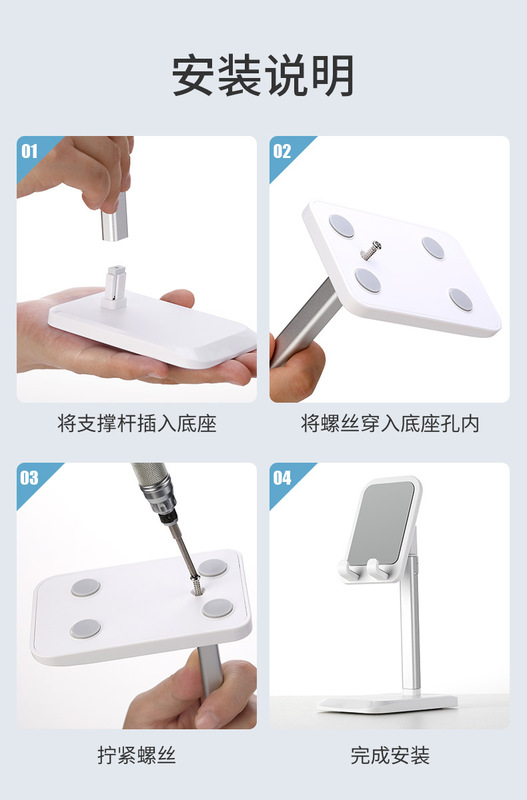 安装说明

01

将支撑杆插入底座

02

将螺丝穿入底座孔内

03

拧紧螺丝

04

完成安装