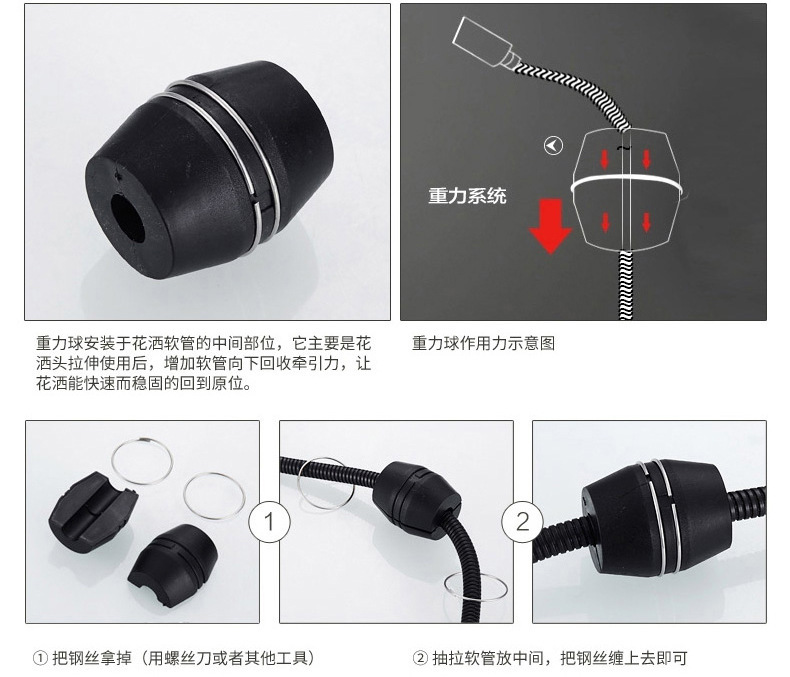 重力系统

重力球安装于花洒软管的中间部位，它主要是花洒头拉伸使用后，增加软管向下回收牵引力，让花洒能快速而稳固的回到原位。

重力球作用力示意图

1

2

① 把钢丝拿掉（用螺丝刀或者其他工具）

② 抽拉软管放中间，把钢丝缠上去即可