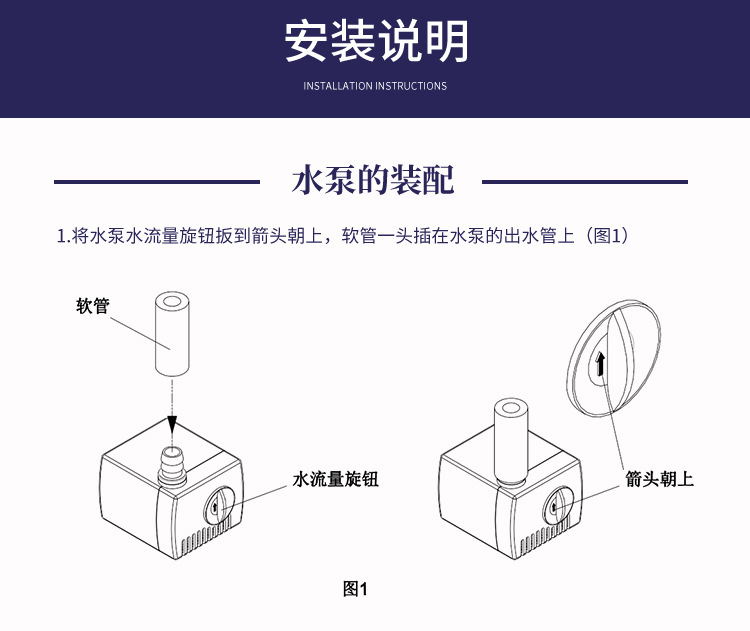 安装说明

INSTALLATION INSTRUCTIONS

水泵的装配

1.将水泵水流量旋钮扳到箭头朝上，软管一头插在水泵的出水管上（图1）

软管

水流量旋钮

箭头朝上

图1