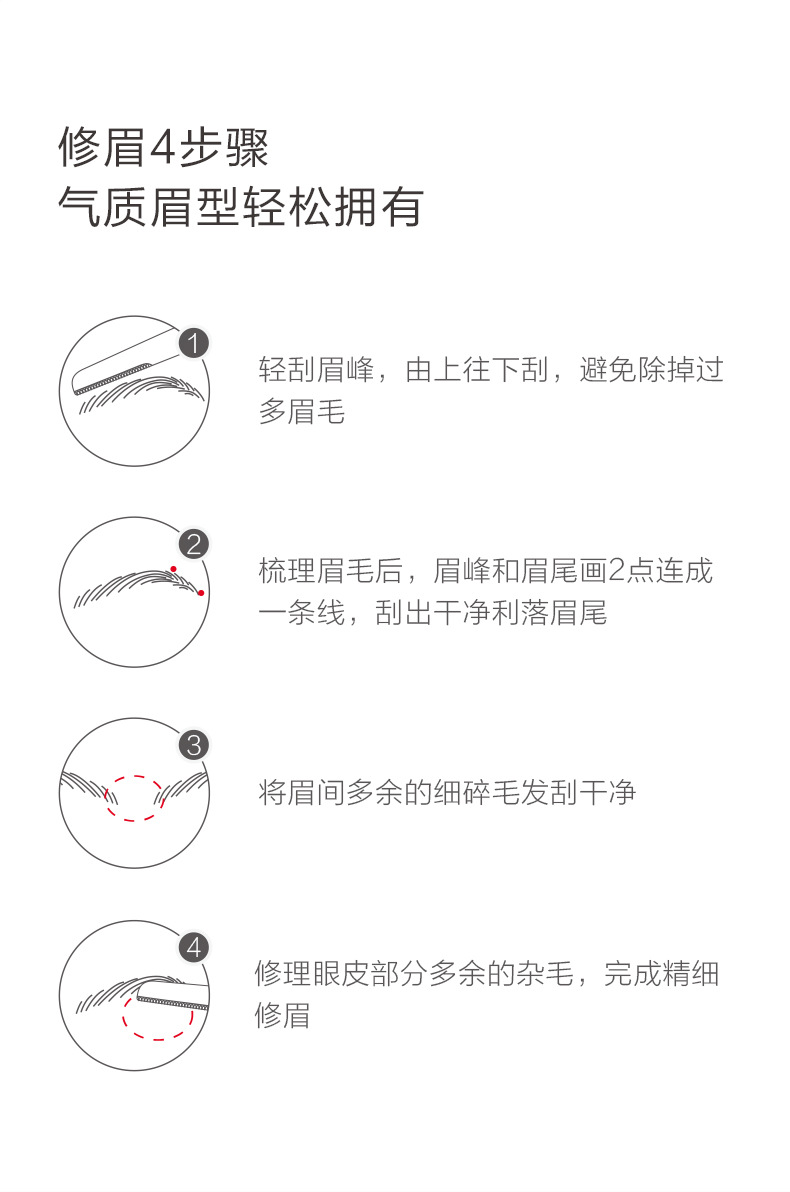 修眉4步骤
气质眉型轻松拥有

1

轻刮眉峰，由上往下刮，避免除掉过多眉毛

2

梳理眉毛后，眉峰和眉尾画2点连成一条线，刮出干净利落眉尾

3

将眉间多余的细碎毛发刮干净

4

修理眼皮部分多余的杂毛，完成精细修眉