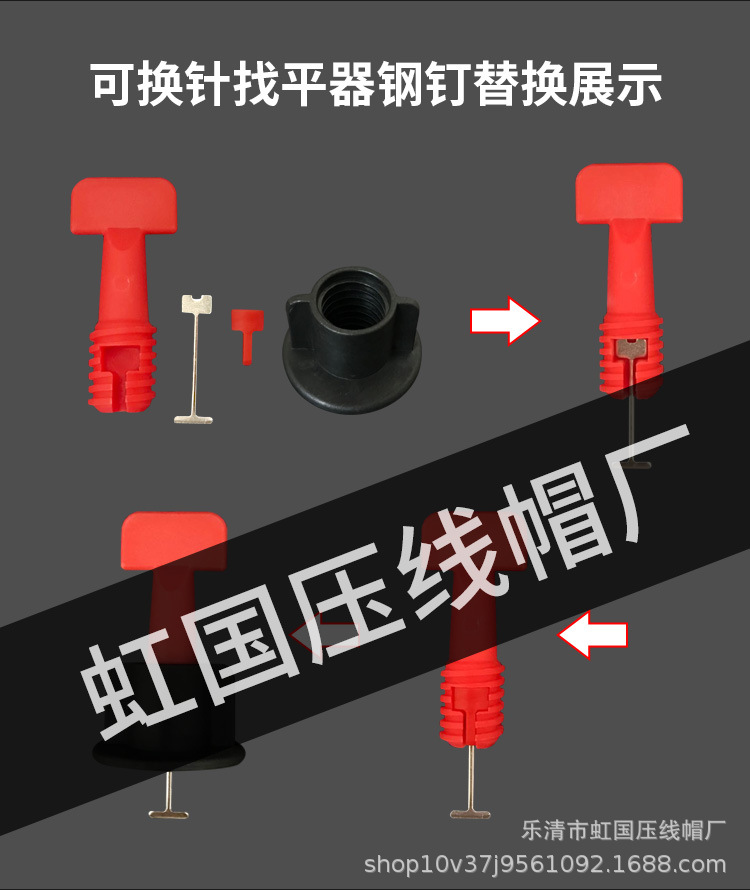 可换针找平器钢钉替换展示

虹国压线帽厂

乐清市虹国压线帽厂
shop10v37j9561092.1688.com