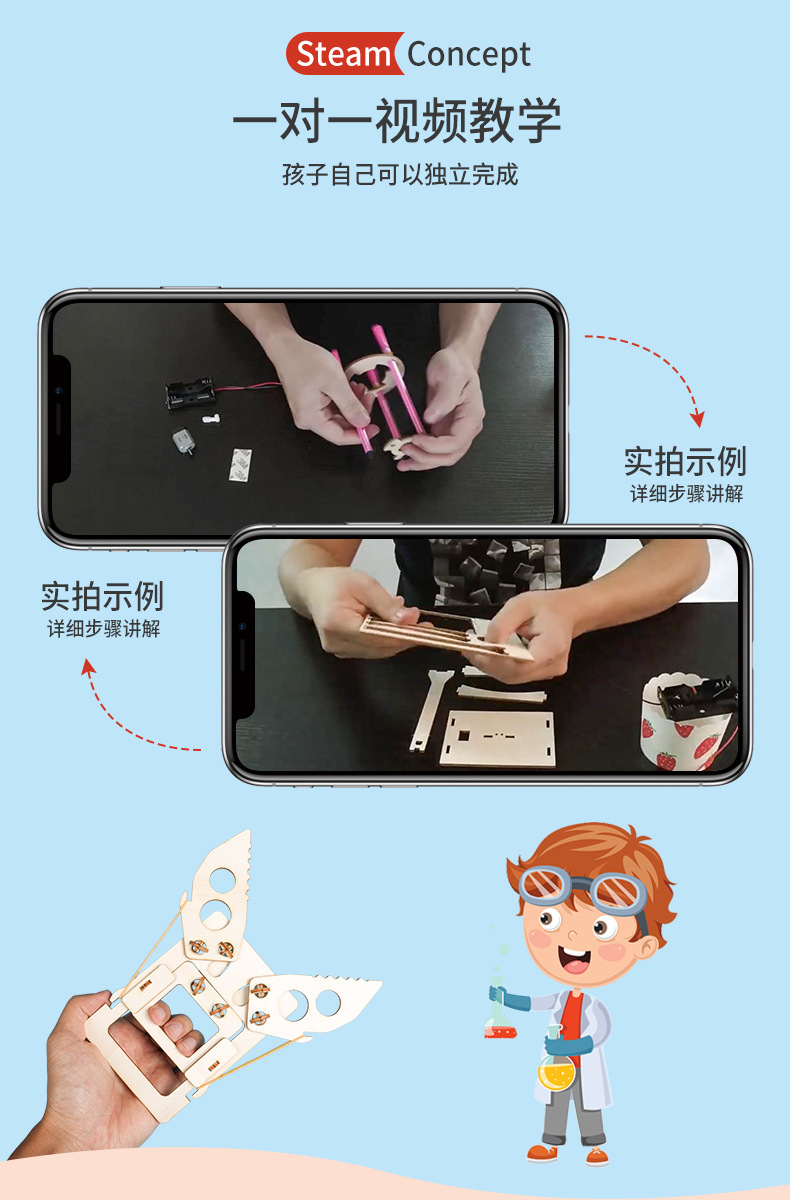 Steam Concept

一对一视频教学

孩子自己可以独立完成

实拍示例
详细步骤讲解

实拍示例
详细步骤讲解