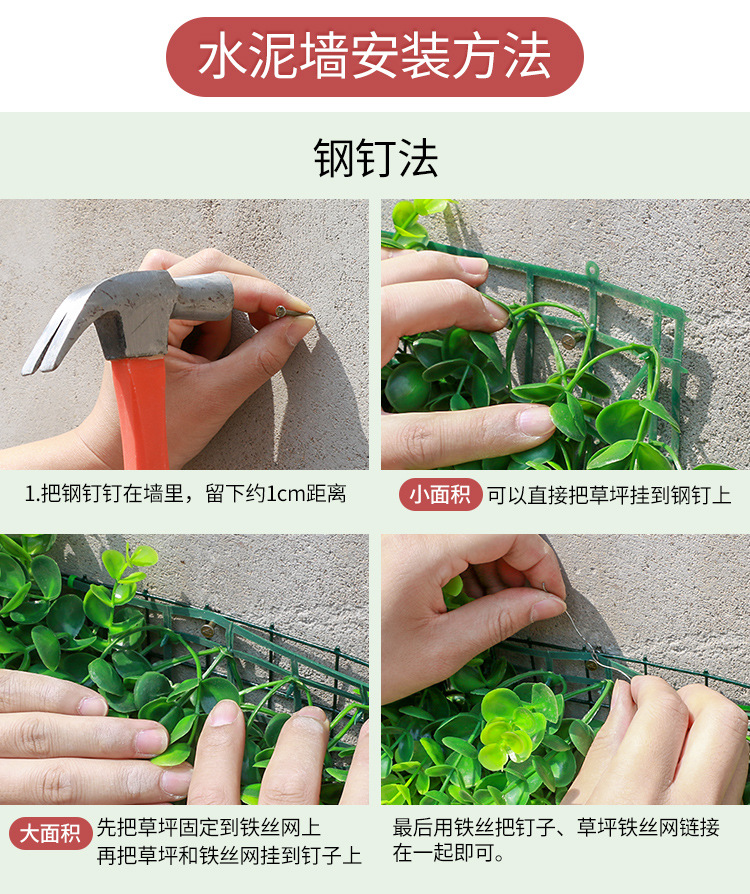 水泥墙安装方法

钢钉法

1.把钢钉钉在墙里，留下约1cm距离

小面积 可以直接把草坪挂到钢钉上

大面积 先把草坪固定到铁丝网上
再把草坪和铁丝网挂到钉子上

最后用铁丝把钉子、草坪铁丝网链接在一起即可。