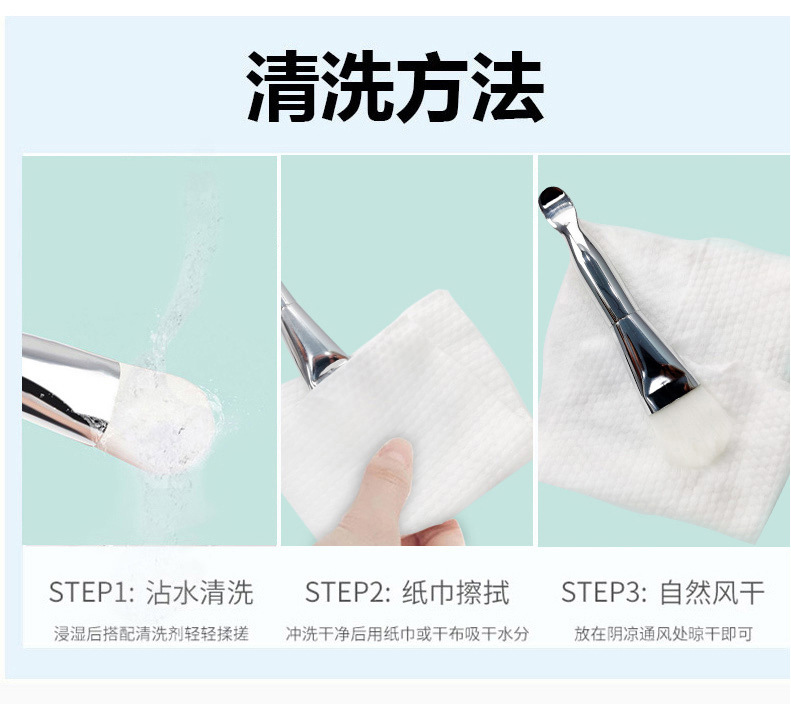 清洗方法

STEP1: 沾水清洗
浸湿后搭配清洗剂轻轻揉搓

STEP2: 纸巾擦拭
冲洗干净后用纸巾或干布吸干水分

STEP3: 自然风干
放在阴凉通风处晾干即可