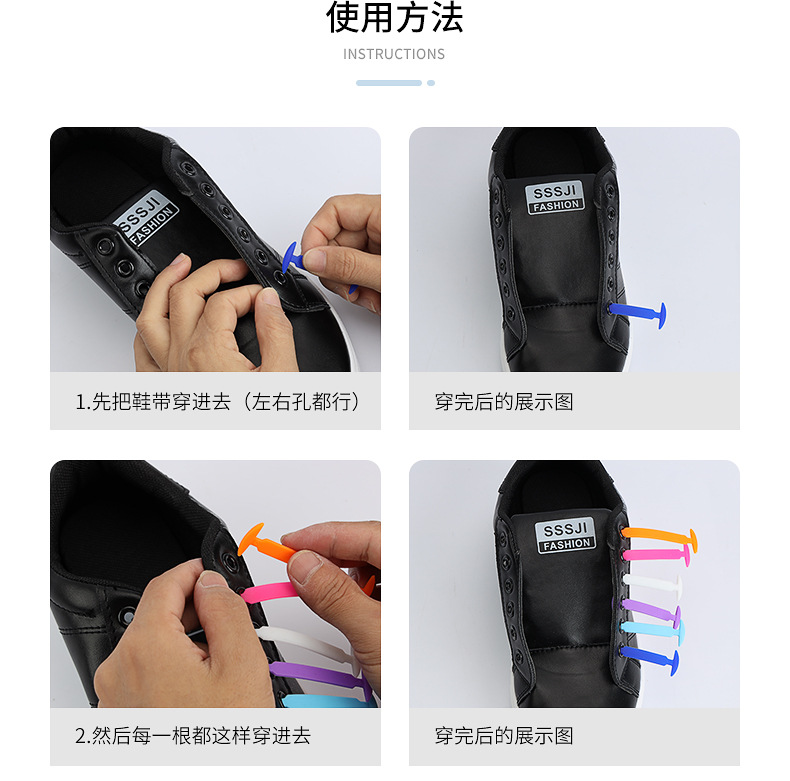 使用方法

INSTRUCTIONS

SSSJI FASHION

1.先把鞋带穿进去（左右孔都行）

SSSJI FASHION

穿完后的展示图

2.然后每一根都这样穿进去

SSSJI FASHION

穿完后的展示图