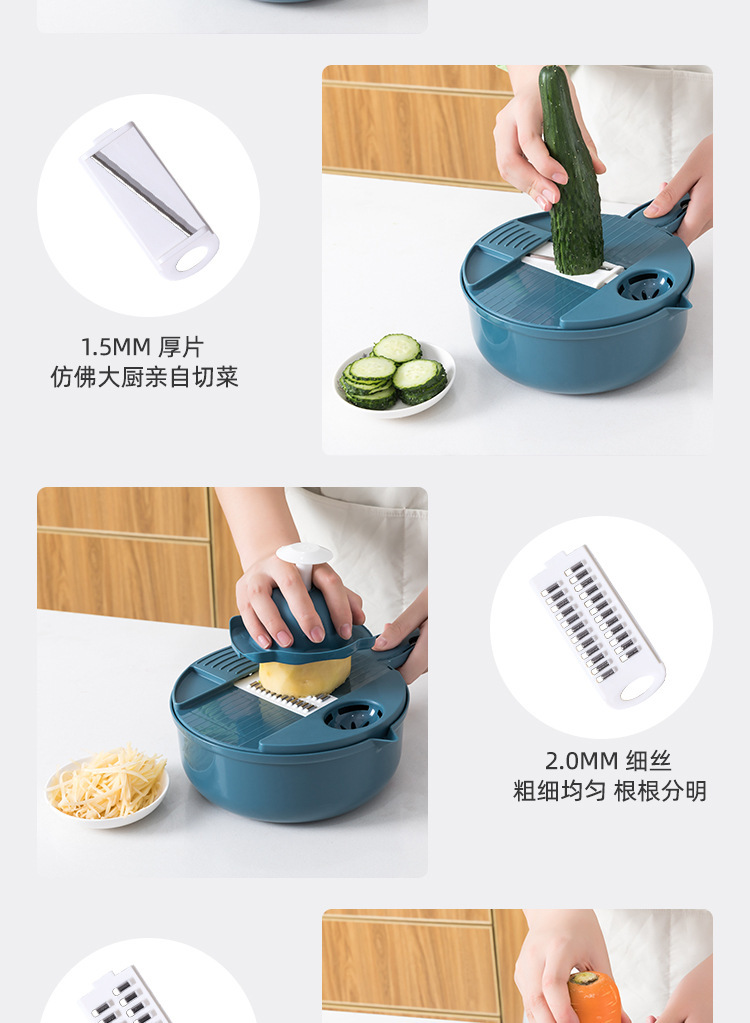 1.5MM 厚片
仿佛大厨亲自切菜

2.0MM 细丝
粗细均匀 根根分明