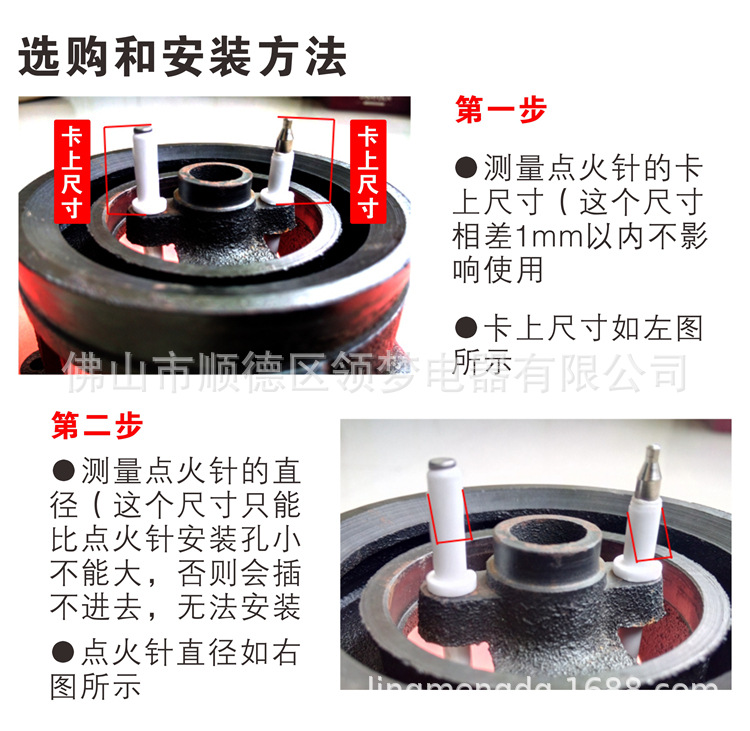 选购和安装方法

卡上尺寸

卡上尺寸

第一步

●测量点火针的卡上尺寸（这个尺寸相差1mm以内不影响使用

●卡上尺寸如左图所示

佛山市顺德区领梦电器有限公司

第二步

●测量点火针的直径（这个尺寸只能比点火针安装孔小不能大，否则会插不进去，无法安装

●点火针直径如右图所示

lingmengdq.1688.com