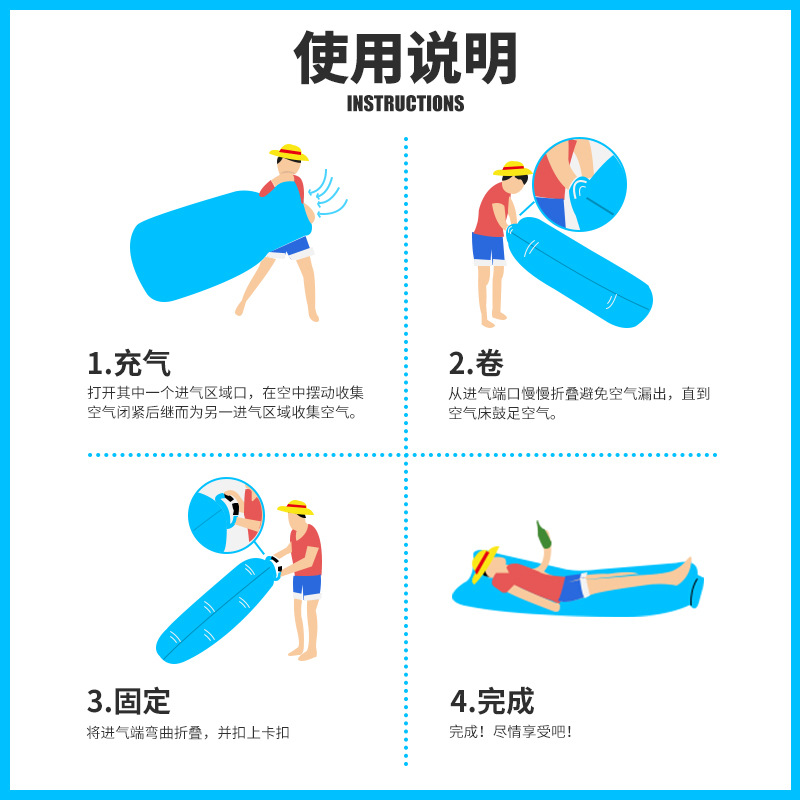 使用说明
INSTRUCTIONS

1.充气
打开其中一个进气区域口，在空中摆动收集空气闭紧后继而为另一进气区域收集空气。

2.卷
从进气端口慢慢折叠避免空气漏出，直到空气床鼓足空气。

3.固定
将进气端弯曲折叠，并扣上卡扣

4.完成
完成！尽情享受吧！