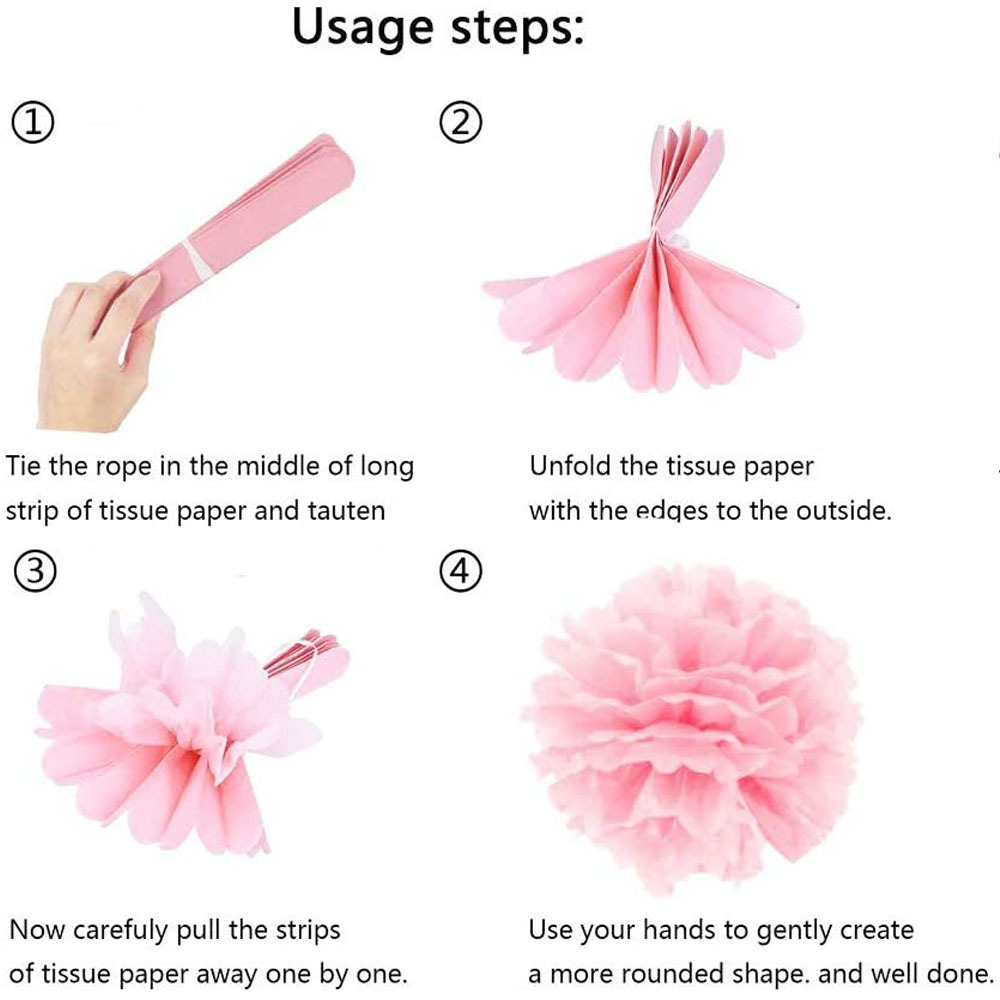 Usage steps:

①

Tie the rope in the middle of long strip of tissue paper and tauten

②

Unfold the tissue paper with the edges to the outside.

③

Now carefully pull the strips of tissue paper away one by one.

④

Use your hands to gently create a more rounded shape. and well done.