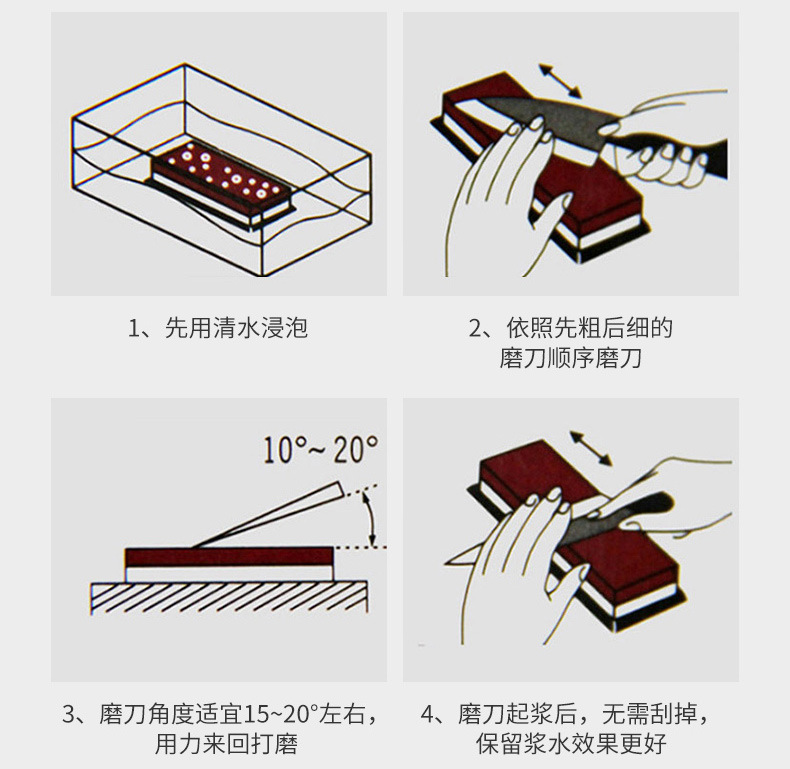 1、先用清水浸泡

2、依照先粗后细的磨刀顺序磨刀

10°~ 20°

3、磨刀角度适宜15~20°左右，用力来回打磨

4、磨刀起浆后，无需刮掉，保留浆水效果更好