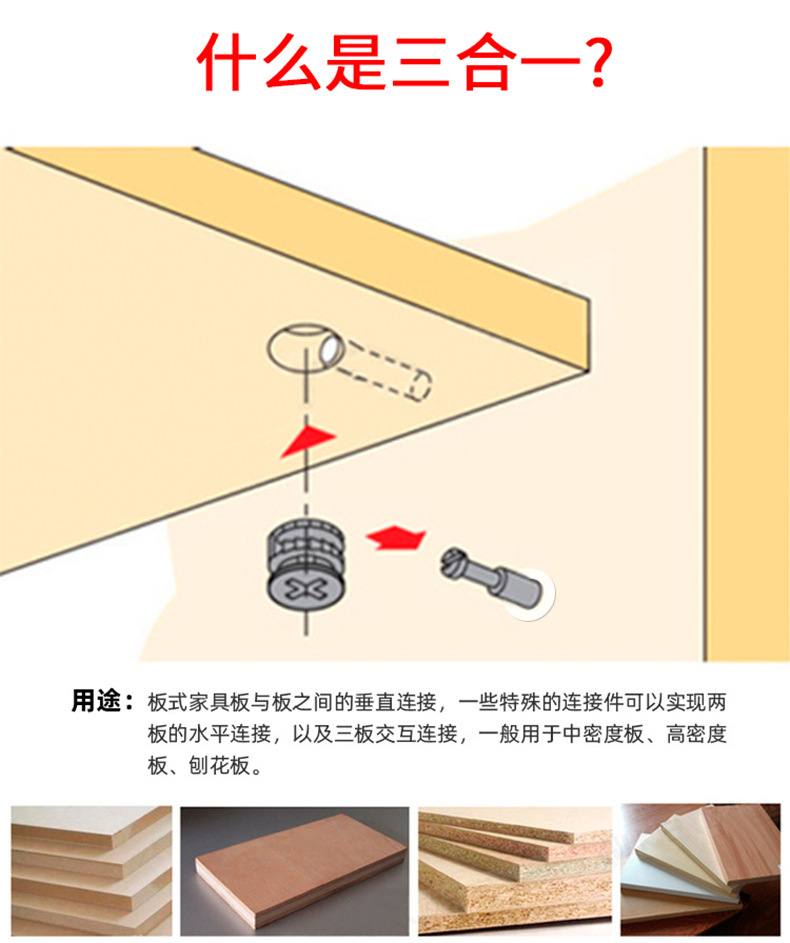 什么是三合一？

用途：板式家具板与板之间的垂直连接，一些特殊的连接件可以实现两板的水平连接，以及三板交互连接，一般用于中密度板、高密度板、刨花板。