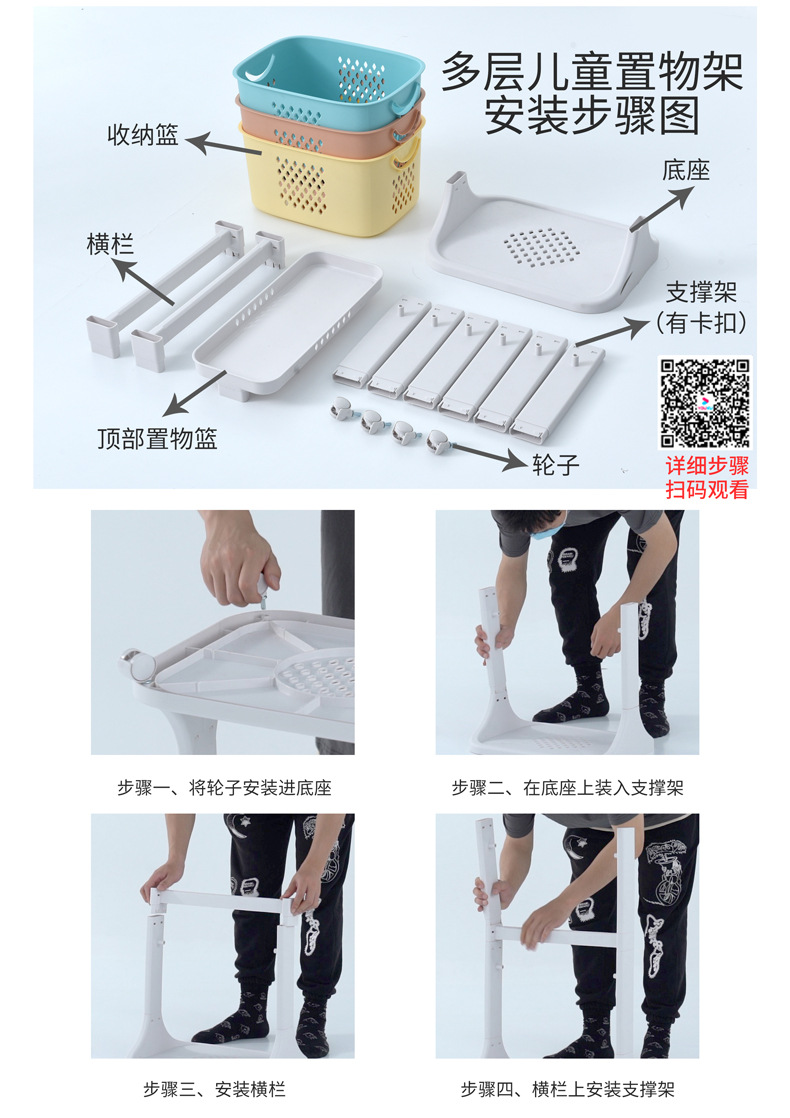 多层儿童置物架
安装步骤图

收纳篮

底座

横栏

支撑架
(有卡扣)

顶部置物篮

轮子

详细步骤
扫码观看

步骤一、将轮子安装进底座

步骤二、在底座上装入支撑架

步骤三、安装横栏

步骤四、横栏上安装支撑架