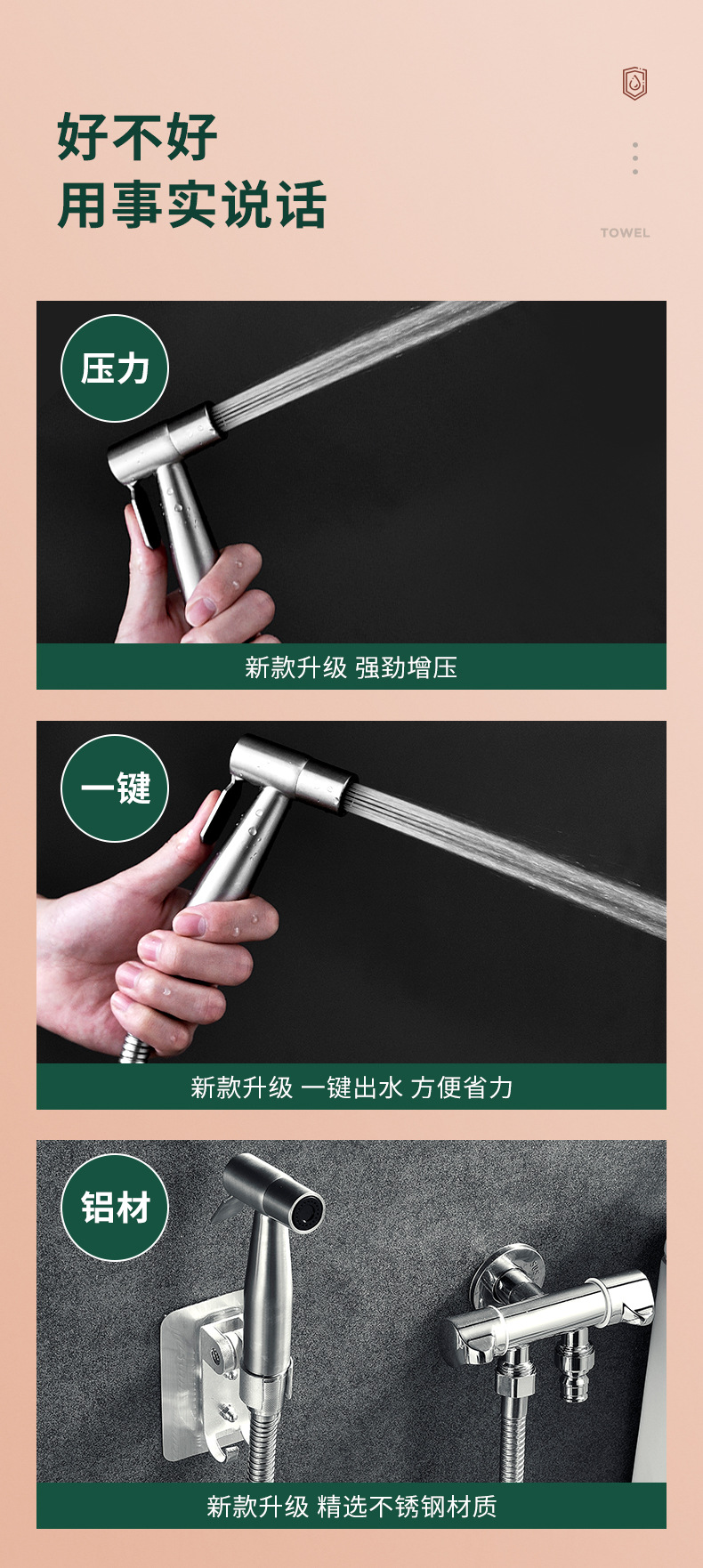 好不好
用事实说话

TOWEL

压力

新款升级 强劲增压

一键

新款升级 一键出水 方便省力

铝材

新款升级 精选不锈钢材质