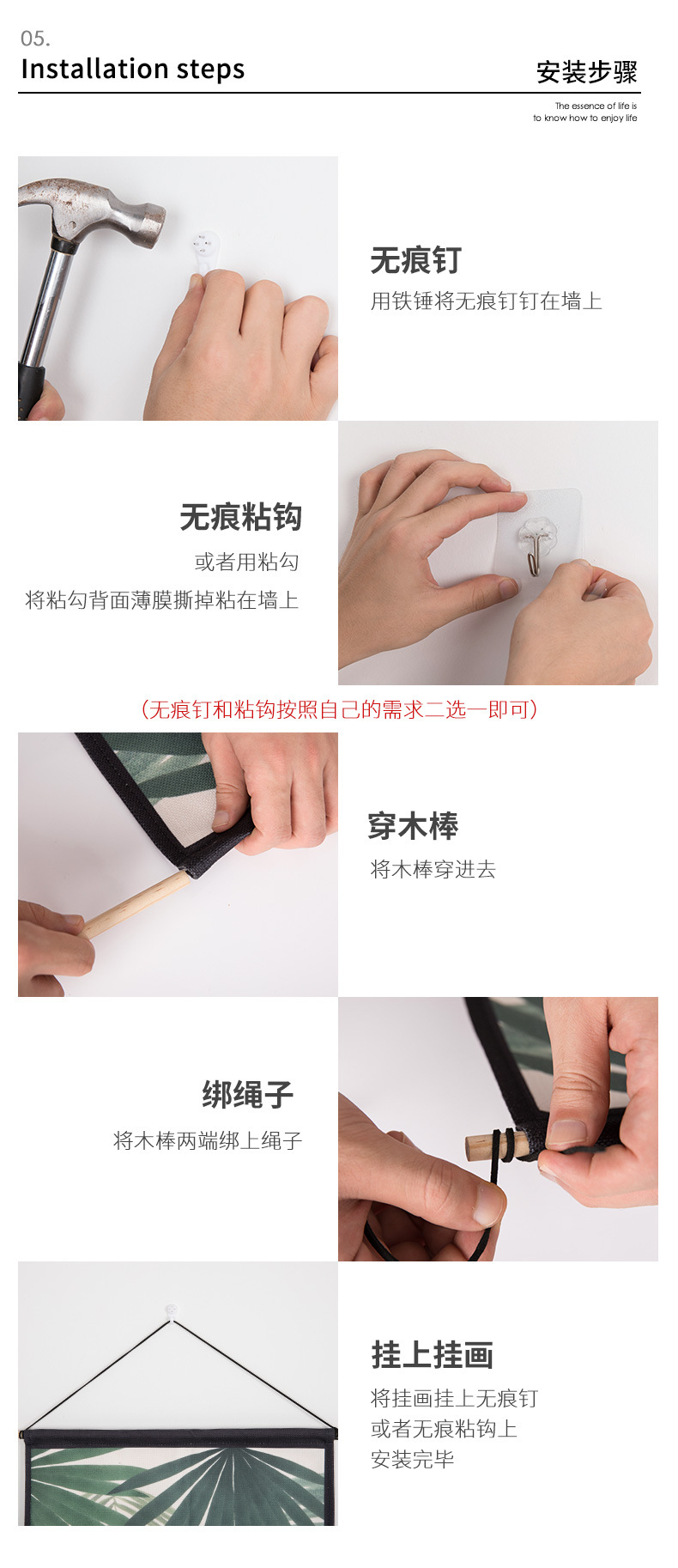 05.
Installation steps

安装步骤

The essence of life is
to know how to enjoy life

无痕钉
用铁锤将无痕钉钉在墙上

无痕粘钩
或者用粘勾
将粘勾背面薄膜撕掉粘在墙上

（无痕钉和粘钩按照自己的需求二选一即可）

穿木棒
将木棒穿进去

绑绳子
将木棒两端绑上绳子

挂上挂画
将挂画挂上无痕钉
或者无痕粘钩上
安装完毕