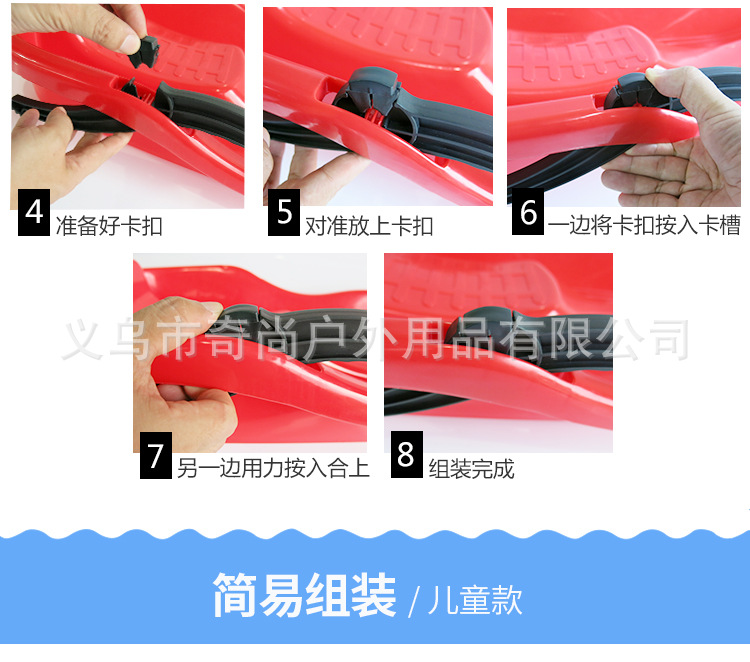 4 准备好卡扣

5 对准放上卡扣

6 一边将卡扣按入卡槽

义乌市奇尚户外用品有限公司

7 另一边用力按入合上

8 组装完成

简易组装 / 儿童款