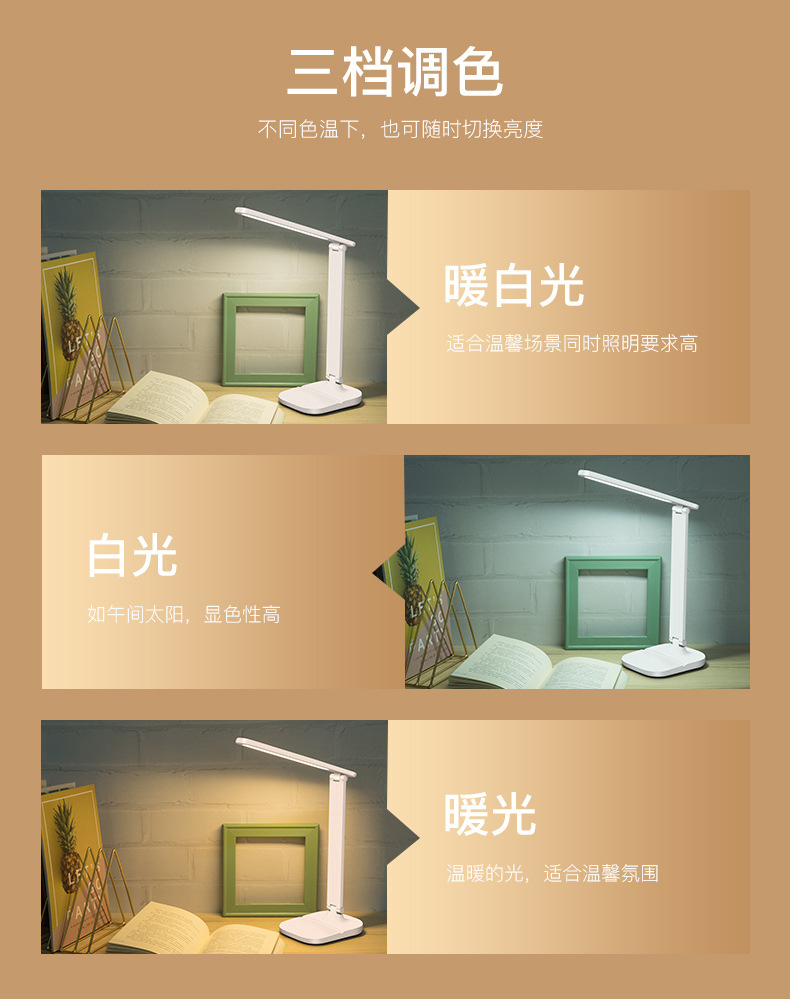 三档调色

不同色温下，也可随时切换亮度

暖白光

适合温馨场景同时照明要求高

白光

如午间太阳，显色性高

暖光

温暖的光，适合温馨氛围