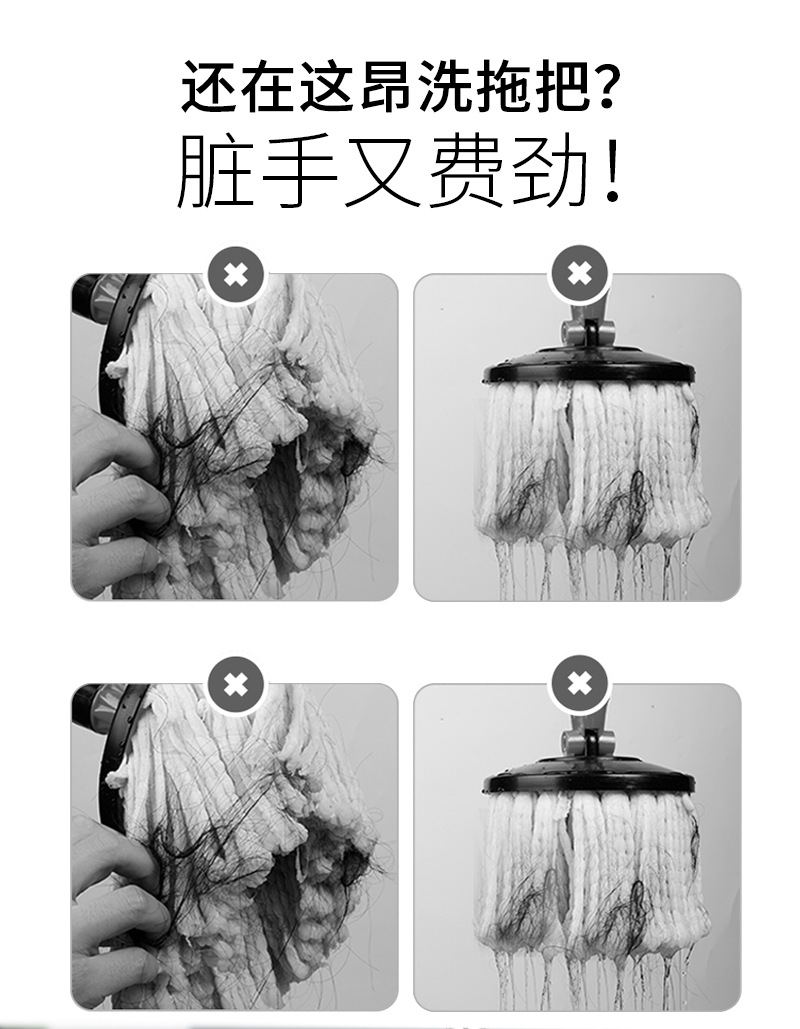 还在这昂洗拖把?
脏手又费劲!