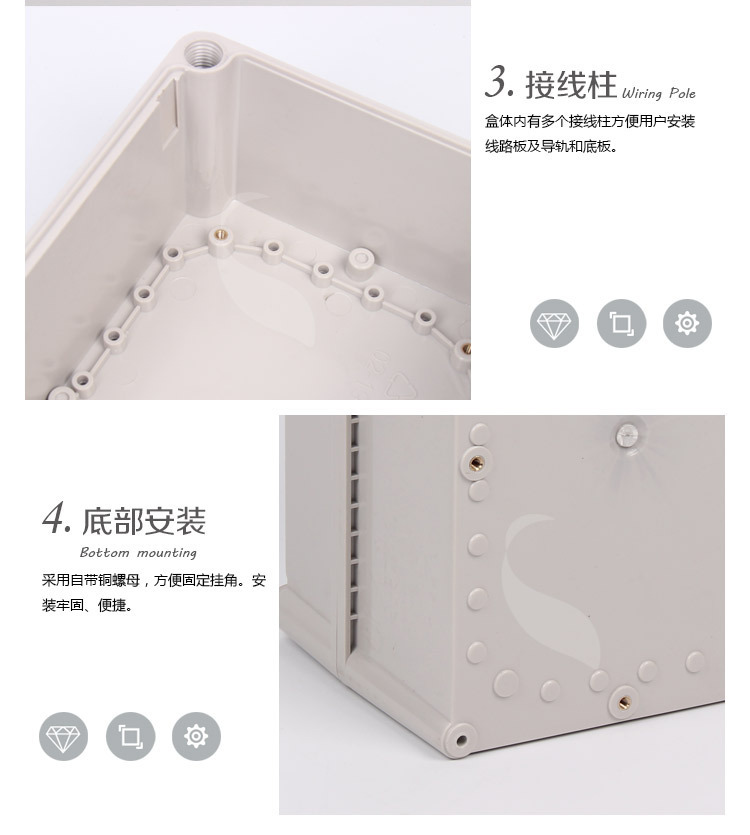 3. 接线柱 Wiring Pole

盒体内有多个接线柱方便用户安装线路板及导轨和底板。

4. 底部安装

Bottom mounting

采用自带铜螺母，方便固定挂角。安装牢固、便捷。