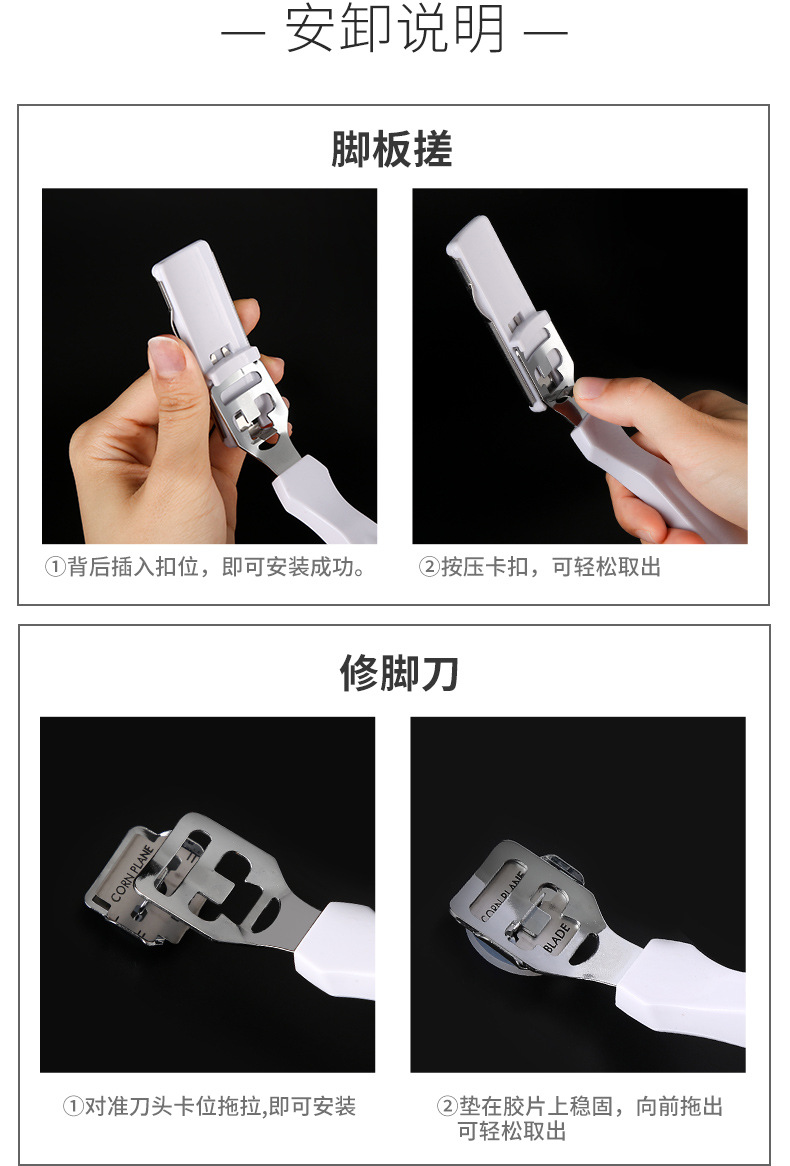 — 安卸说明 —

脚板搓

①背后插入扣位，即可安装成功。

②按压卡扣，可轻松取出

修脚刀

CORN PLANE

CORN PLANE

BLADE

①对准刀头卡位拖拉,即可安装

②垫在胶片上稳固，向前拖出可轻松取出