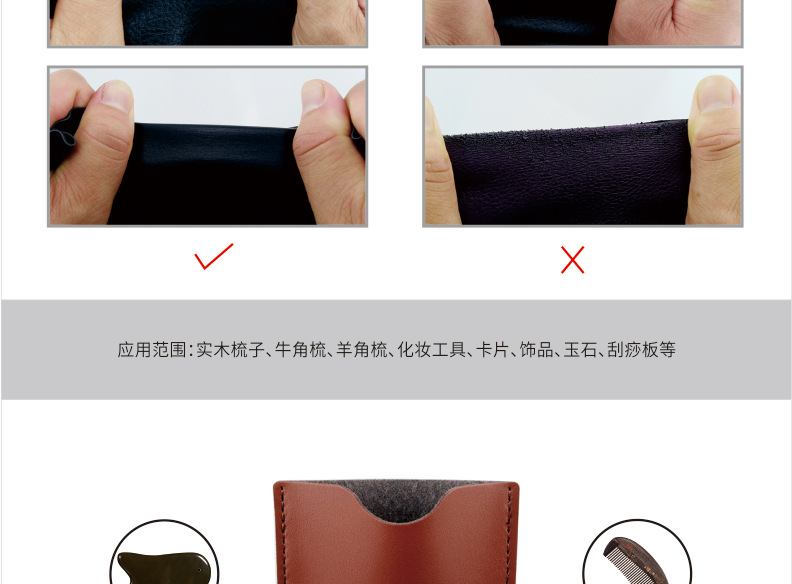 应用范围：实木梳子、牛角梳、羊角梳、化妆工具、卡片、饰品、玉石、刮痧板等