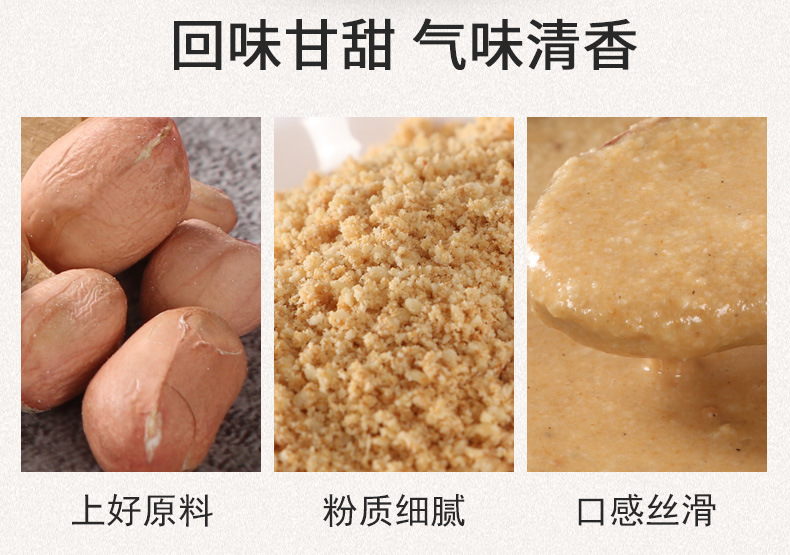 回味甘甜 气味清香

上好原料

粉质细腻

口感丝滑