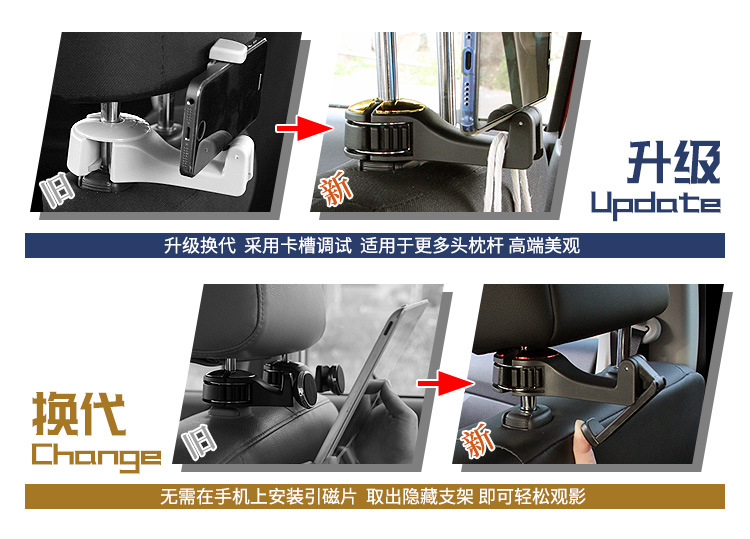 旧

新

升级
Update

升级换代 采用卡槽调试 适用于更多头枕杆 高端美观

换代
Change

旧

新

无需在手机上安装引磁片 取出隐藏支架 即可轻松观影