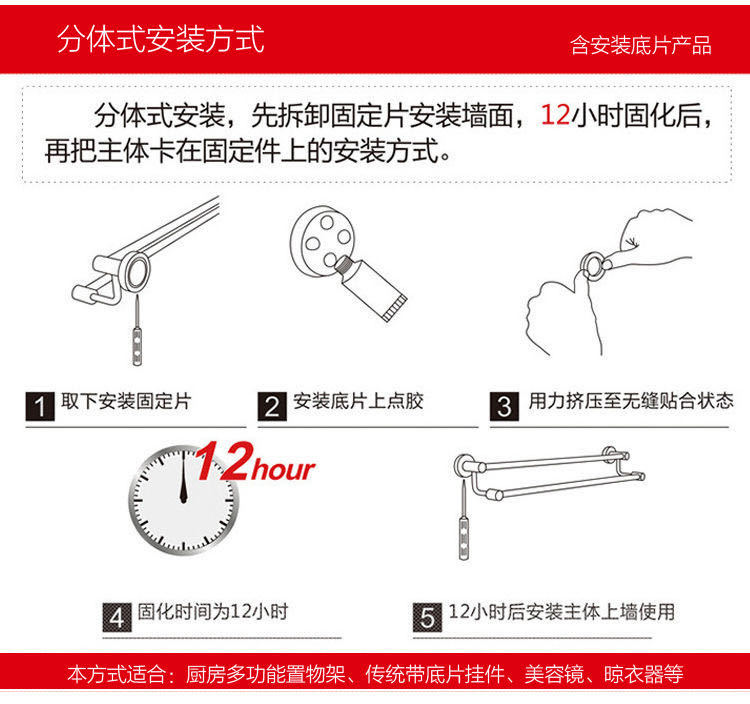 分体式安装方式

含安装底片产品

分体式安装，先拆卸固定片安装墙面，12小时固化后，再把主体卡在固定件上的安装方式。

1 取下安装固定片

2 安装底片上点胶

3 用力挤压至无缝贴合状态

12hour

4 固化时间为12小时

5 12小时后安装主体上墙使用

本方式适合：厨房多功能置物架、传统带底片挂件、美容镜、晾衣器等