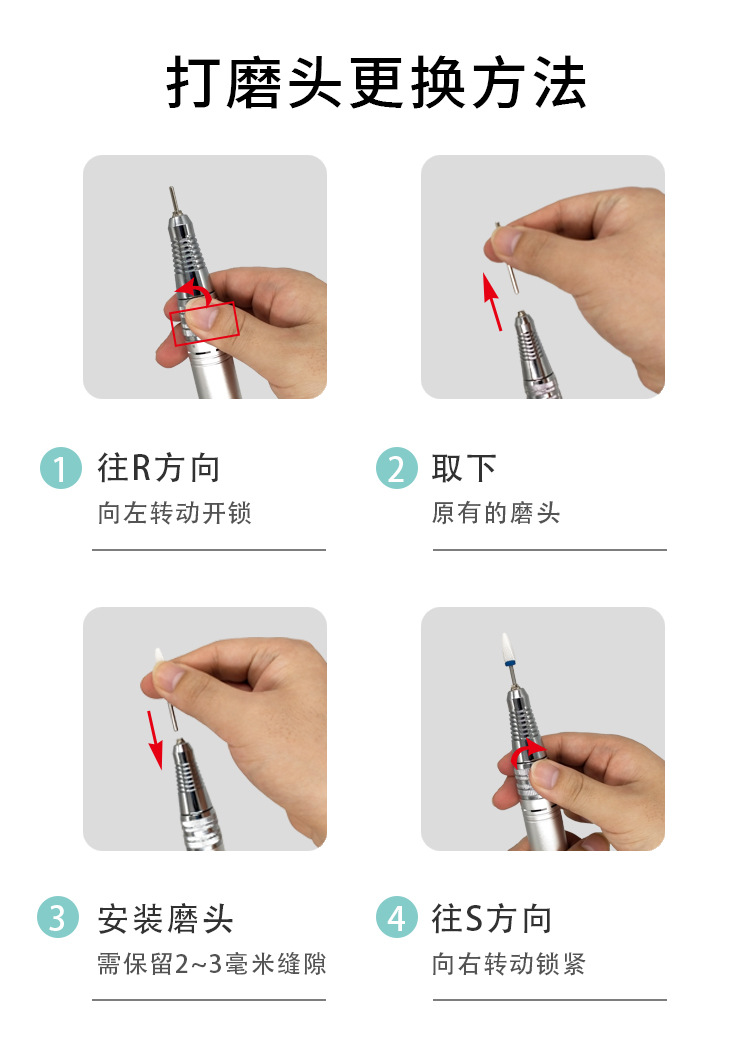 打磨头更换方法

1 往R方向
向左转动开锁

2 取下
原有的磨头

3 安装磨头
需保留2~3毫米缝隙

4 往S方向
向右转动锁紧