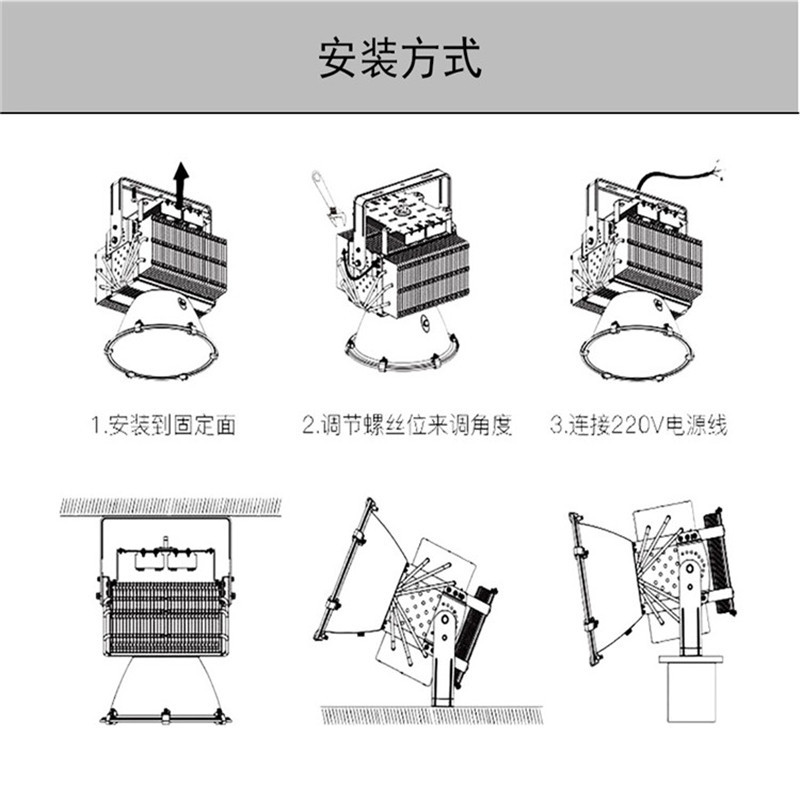 安装方式

1.安装到固定面

2.调节螺丝位来调角度

3.连接220V电源线