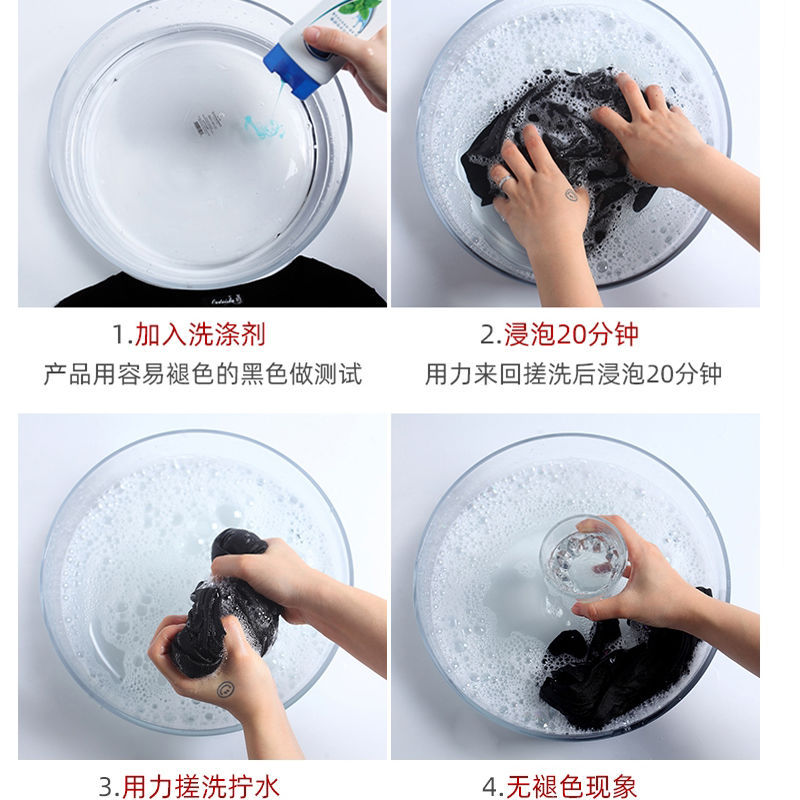 1.加入洗涤剂
产品用容易褪色的黑色做测试

2.浸泡20分钟
用力来回搓洗后浸泡20分钟

3.用力搓洗拧水

4.无褪色现象