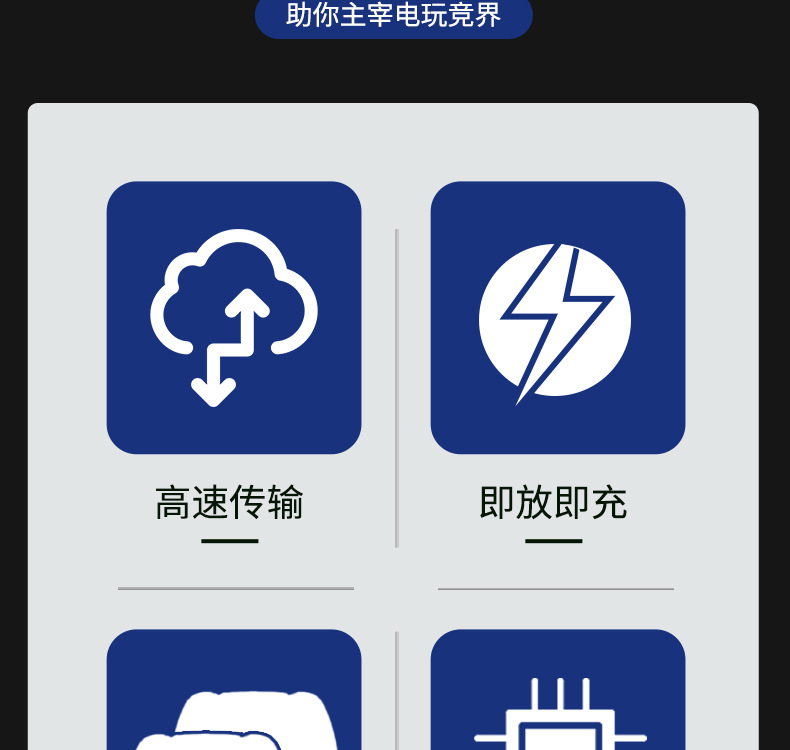 助你主宰电玩竞界

高速传输

即放即充