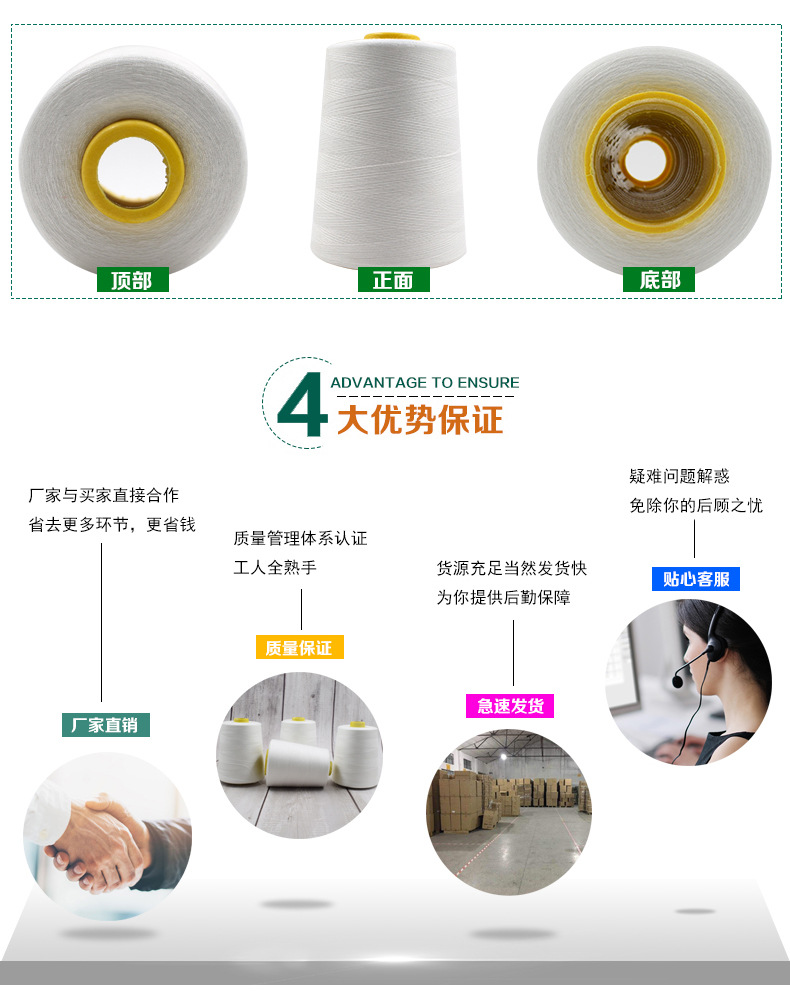 顶部

正面

底部

4 ADVANTAGE TO ENSURE
大优势保证

厂家与买家直接合作
省去更多环节，更省钱

厂家直销

质量管理体系认证
工人全熟手

质量保证

货源充足当然发货快
为你提供后勤保障

急速发货

疑难问题解惑
免除你的后顾之忧

贴心客服