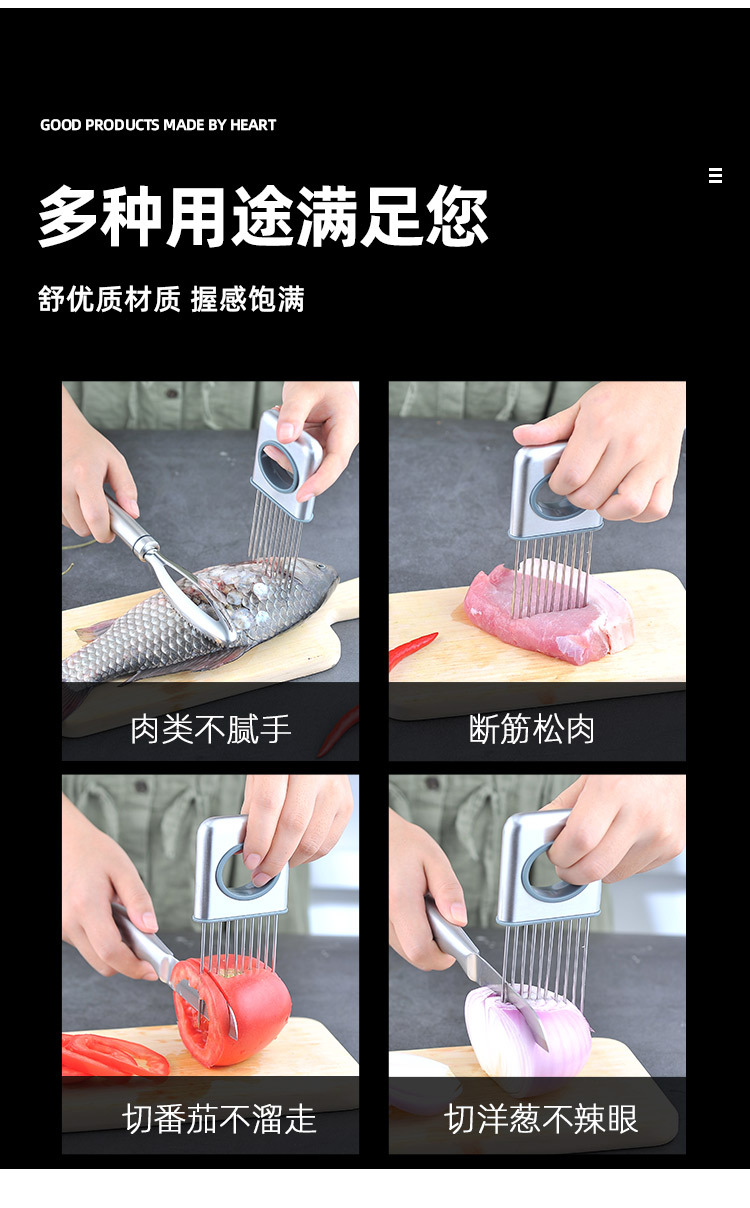 GOOD PRODUCTS MADE BY HEART

多种用途满足您

舒优质材质 握感饱满

肉类不腻手

断筋松肉

切番茄不溜走

切洋葱不辣眼